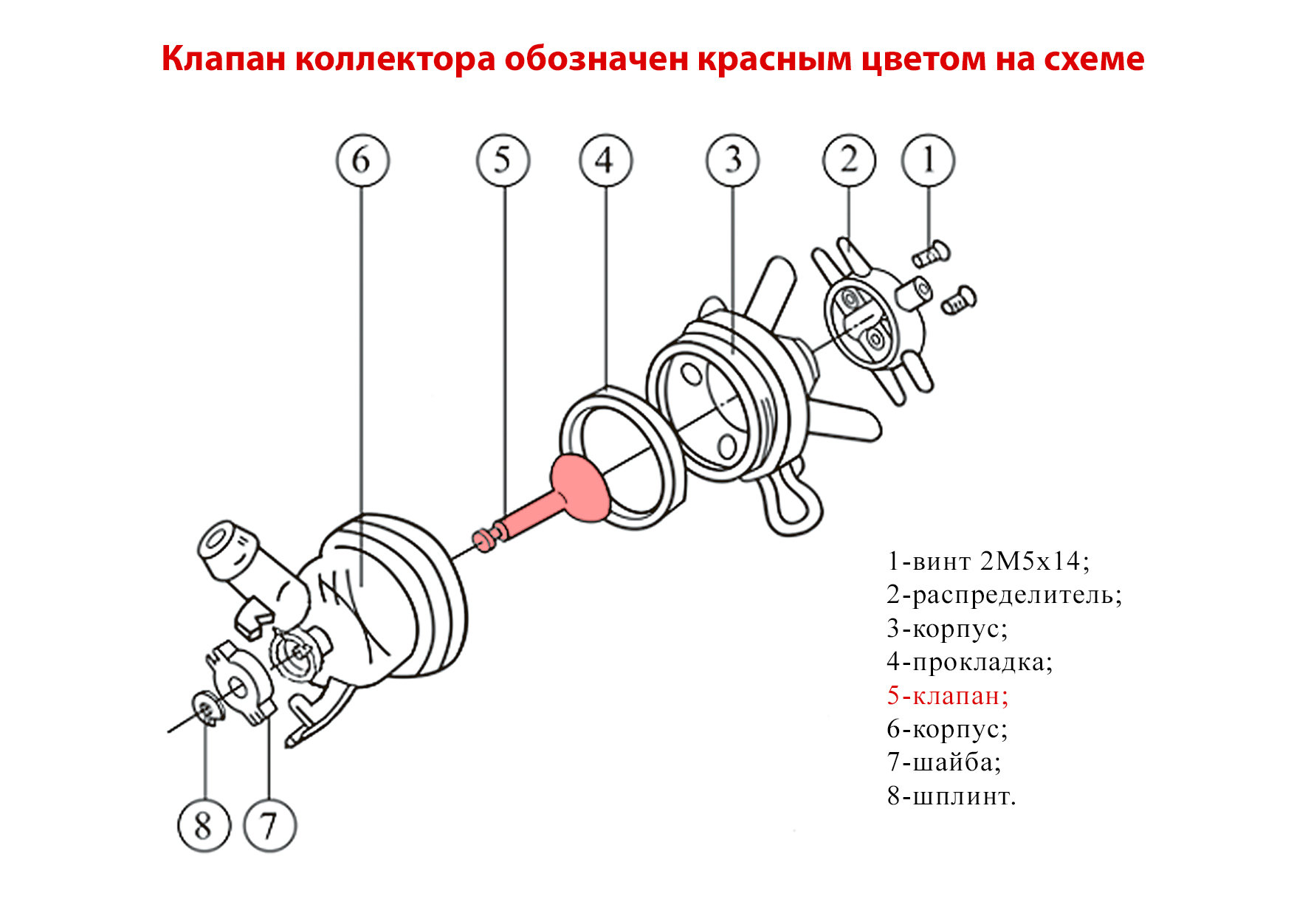 Клапан коллектора обозначен красным цветом на схеме

6 5 4 3 2 1

8 7

1-винт 2М5х14;
2-распределитель;
3-корпус;
4-прокладка;
5-клапан;
6-корпус;
7-шайба;
8-шплинт.