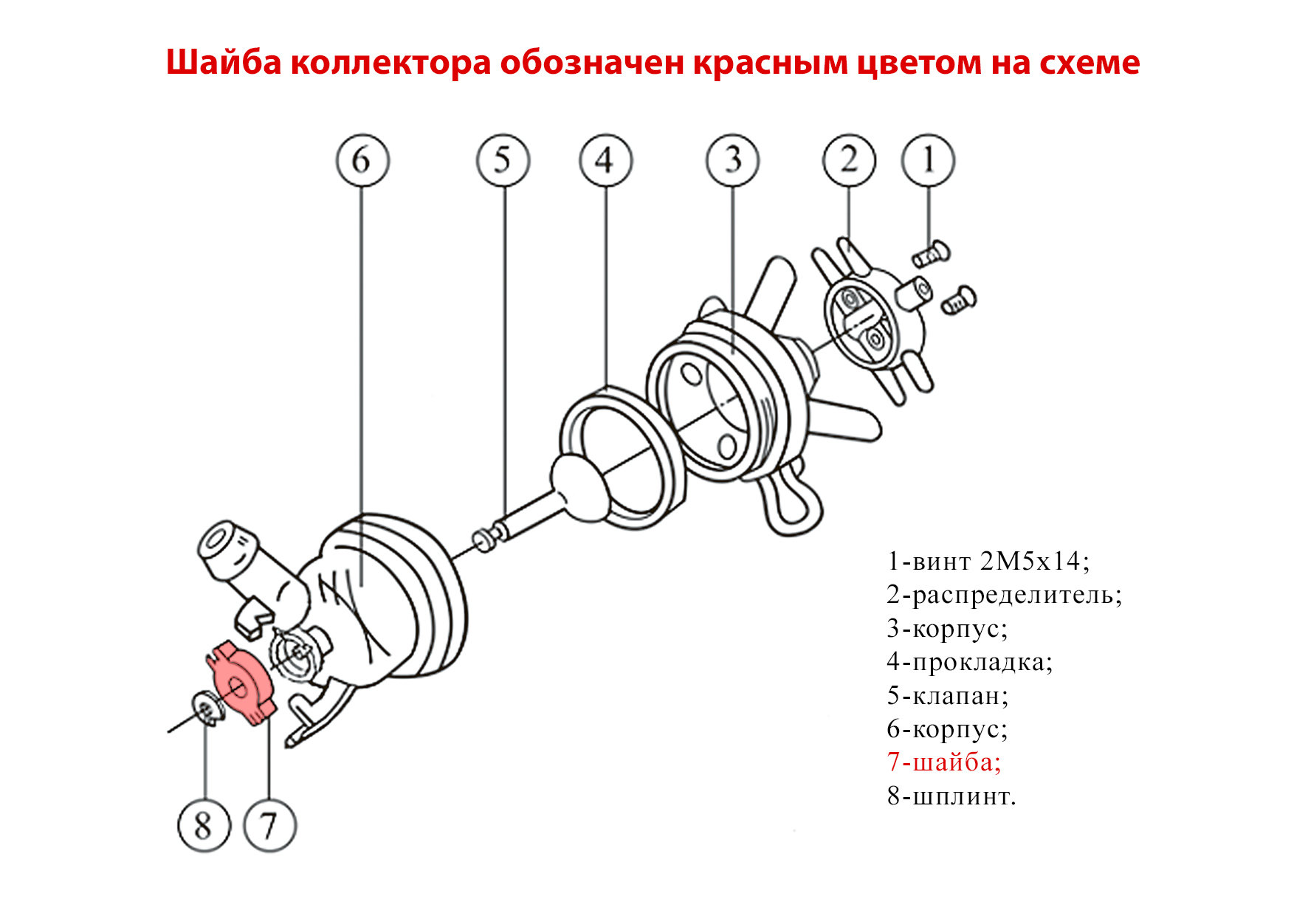 Шайба коллектора обозначен красным цветом на схеме

6
5
4
3
2
1

8
7

1-винт 2М5х14;
2-распределитель;
3-корпус;
4-прокладка;
5-клапан;
6-корпус;
7-шайба;
8-шплинт.