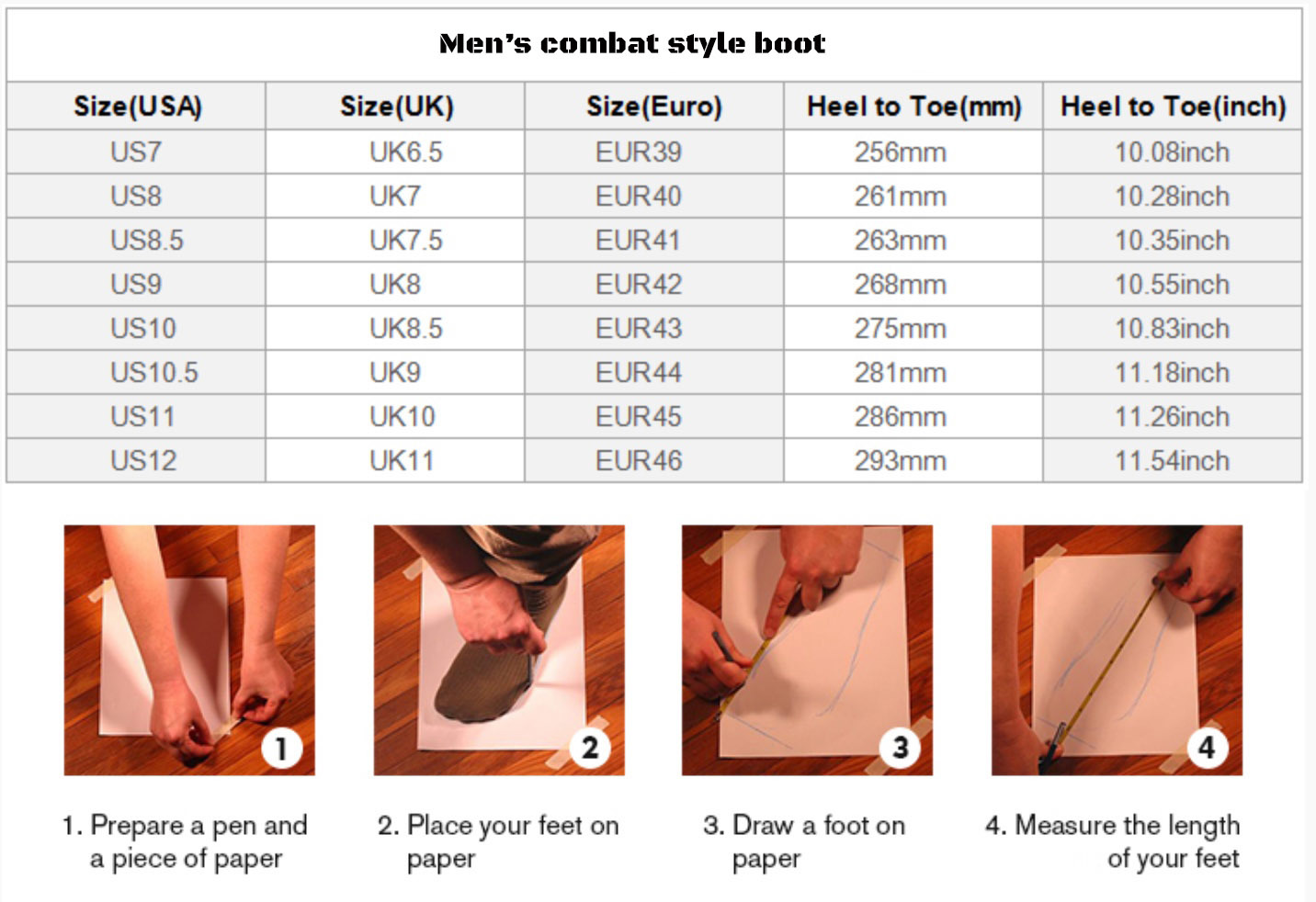 Men's combat style boot

| Size(USA) | Size(UK) | Size(Euro) | Heel to Toe(mm) | Heel to Toe(inch) |
|---|---|---|---|---|
| US7 | UK6.5 | EUR39 | 256mm | 10.08inch |
| US8 | UK7 | EUR40 | 261mm | 10.28inch |
| US8.5 | UK7.5 | EUR41 | 263mm | 10.35inch |
| US9 | UK8 | EUR42 | 268mm | 10.55inch |
| US10 | UK8.5 | EUR43 | 275mm | 10.83inch |
| US10.5 | UK9 | EUR44 | 281mm | 11.18inch |
| US11 | UK10 | EUR45 | 286mm | 11.26inch |
| US12 | UK11 | EUR46 | 293mm | 11.54inch |

1

2

3

4

1. Prepare a pen and a piece of paper

2. Place your feet on paper

3. Draw a foot on paper

4. Measure the length of your feet