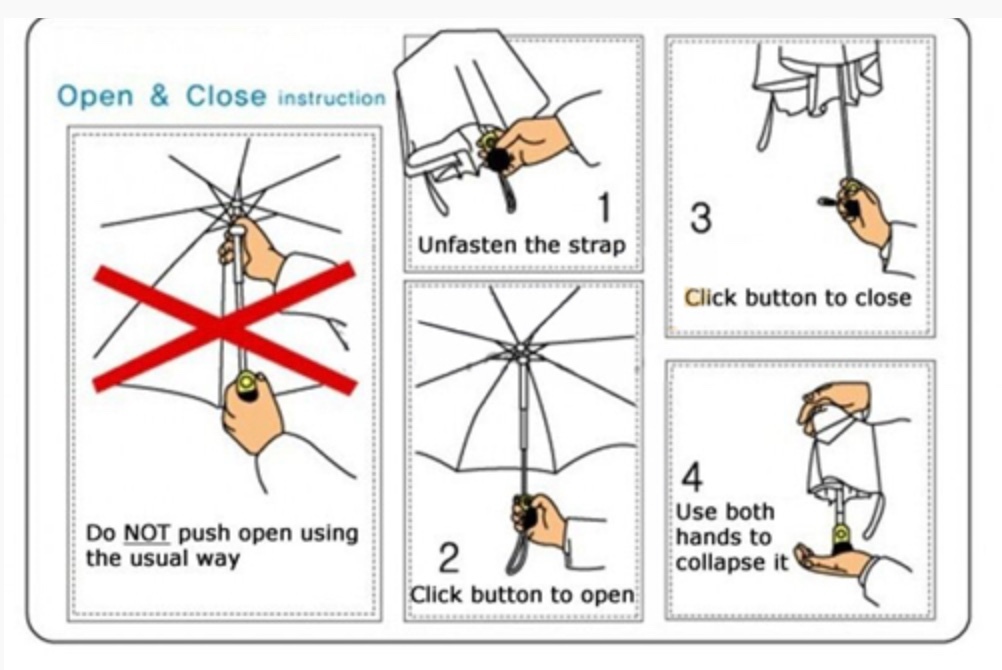 Open & Close instruction

Do NOT push open using the usual way

1
Unfasten the strap

2
Click button to open

3
Click button to close

4
Use both hands to collapse it