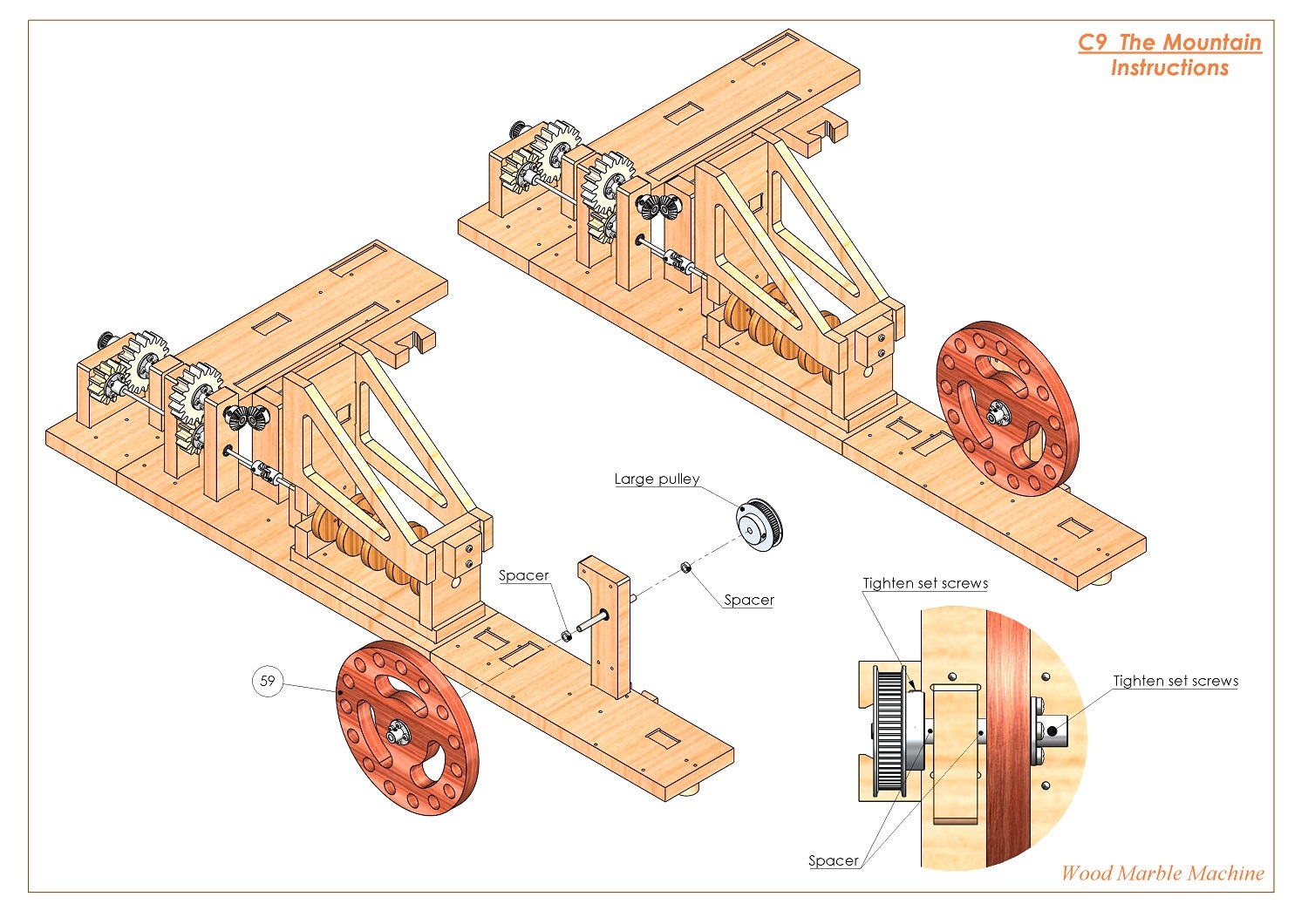 C9 The Mountain
Instructions

Large pulley

Spacer

Spacer

59

Tighten set screws

Tighten set screws

Spacer

Wood Marble Machine