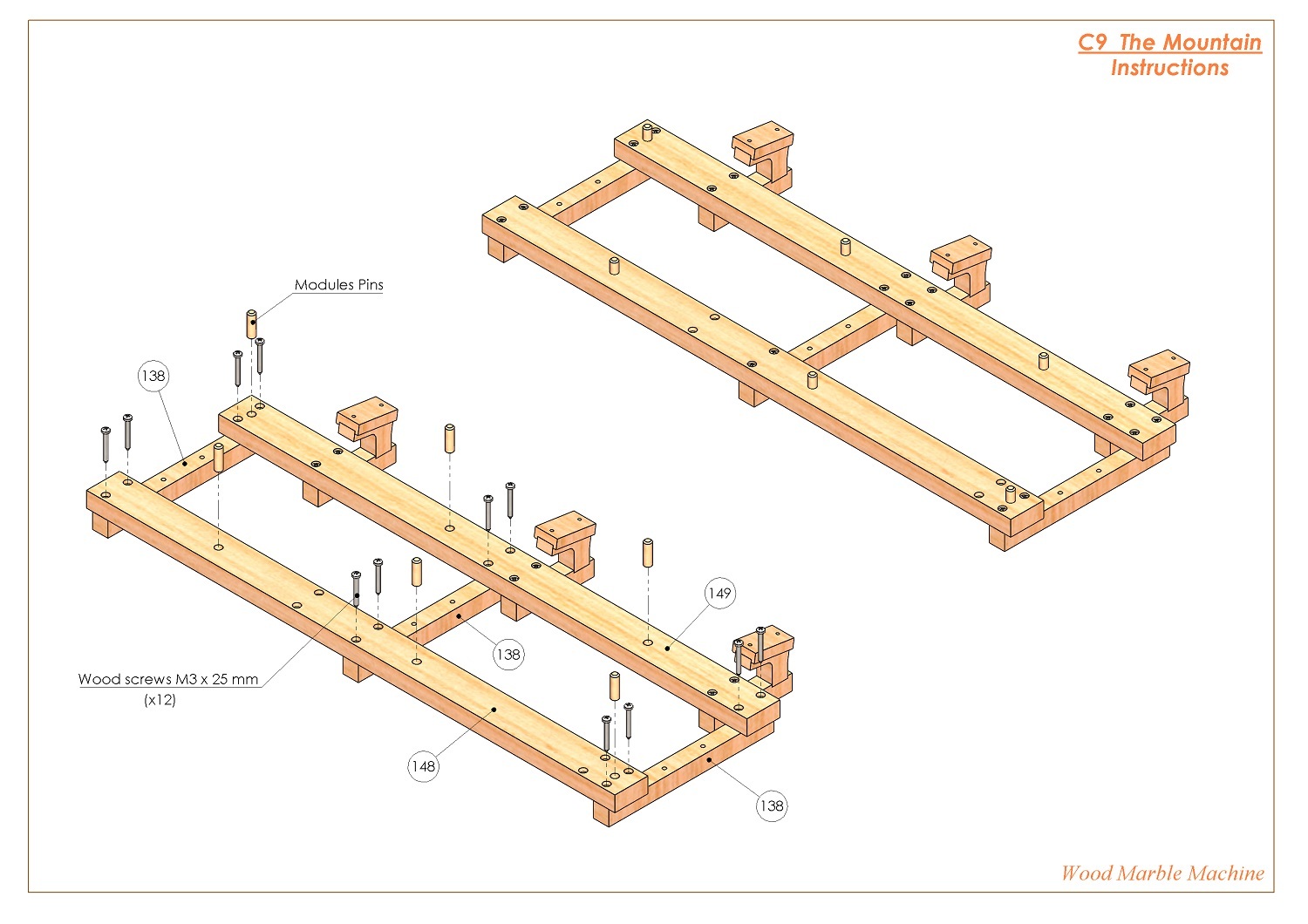 C9 The Mountain
Instructions

Modules Pins

138

149

138

Wood screws M3 x 25 mm
(x12)

148

138

Wood Marble Machine