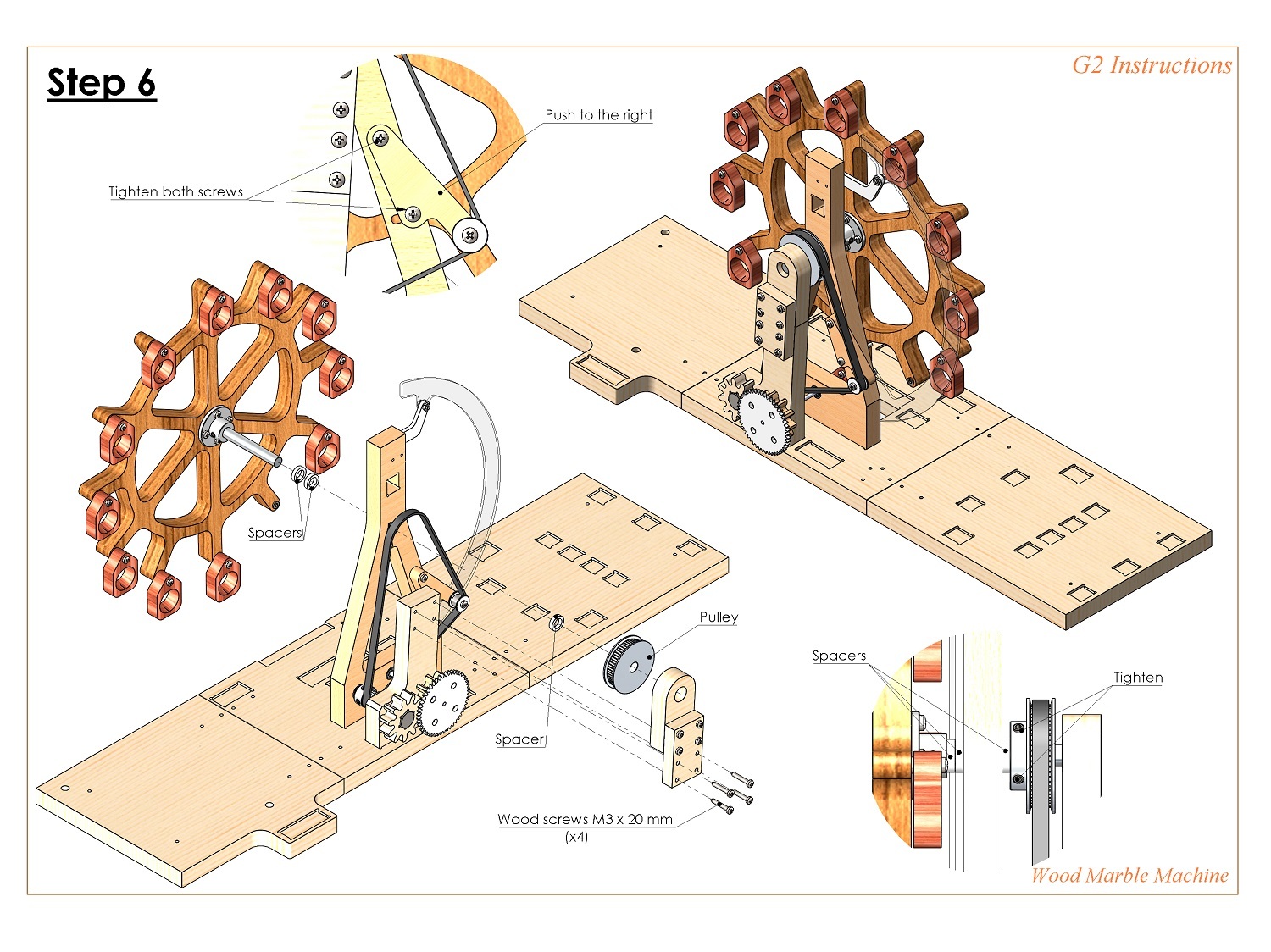 Step 6

G2 Instructions

Push to the right

Tighten both screws

Spacers

Pulley

Spacer

Wood screws M3 x 20 mm
(x4)

Spacers

Tighten

Wood Marble Machine