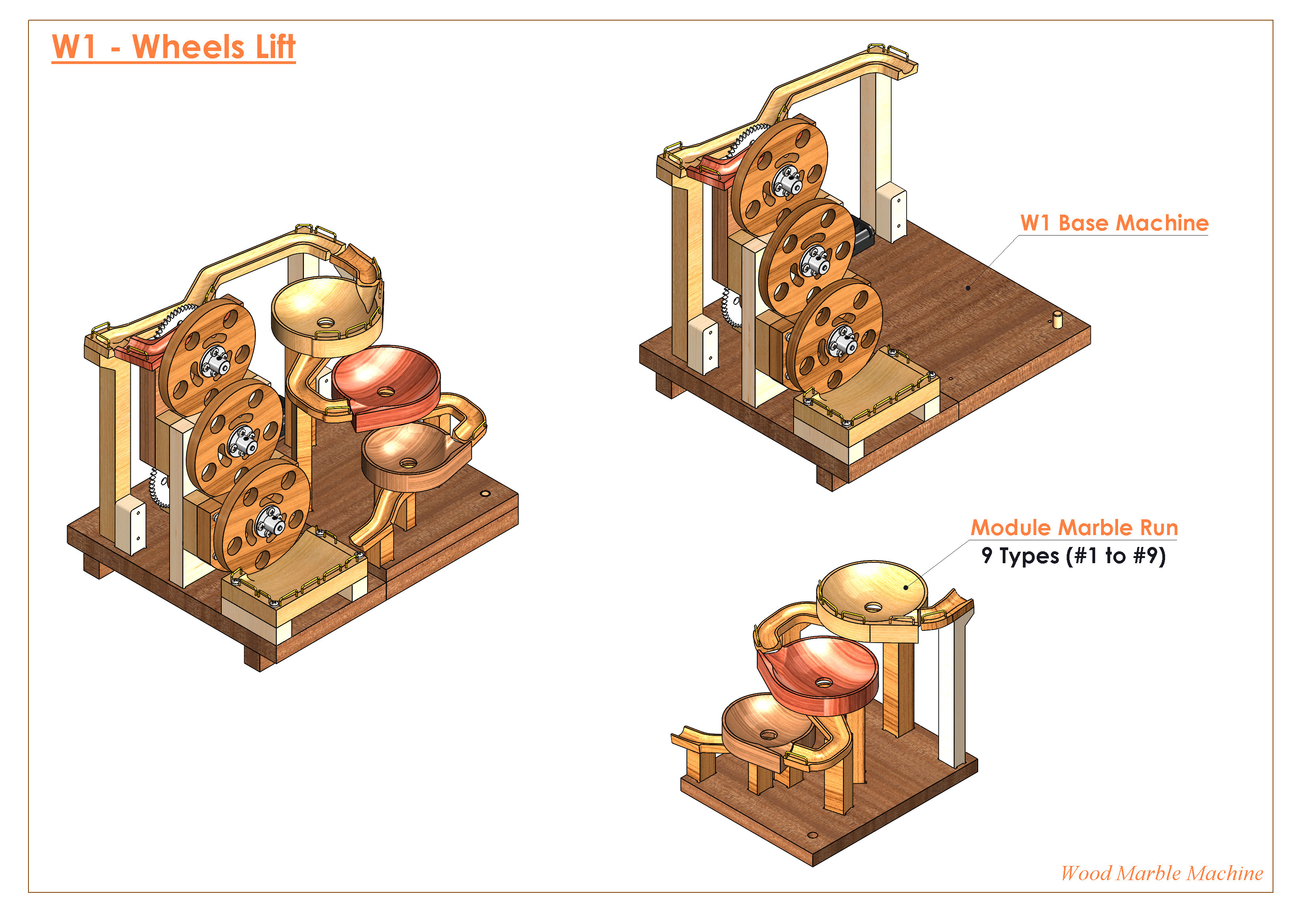 W1 - Wheels Lift

W1 Base Machine

Module Marble Run
9 Types (#1 to #9)

Wood Marble Machine