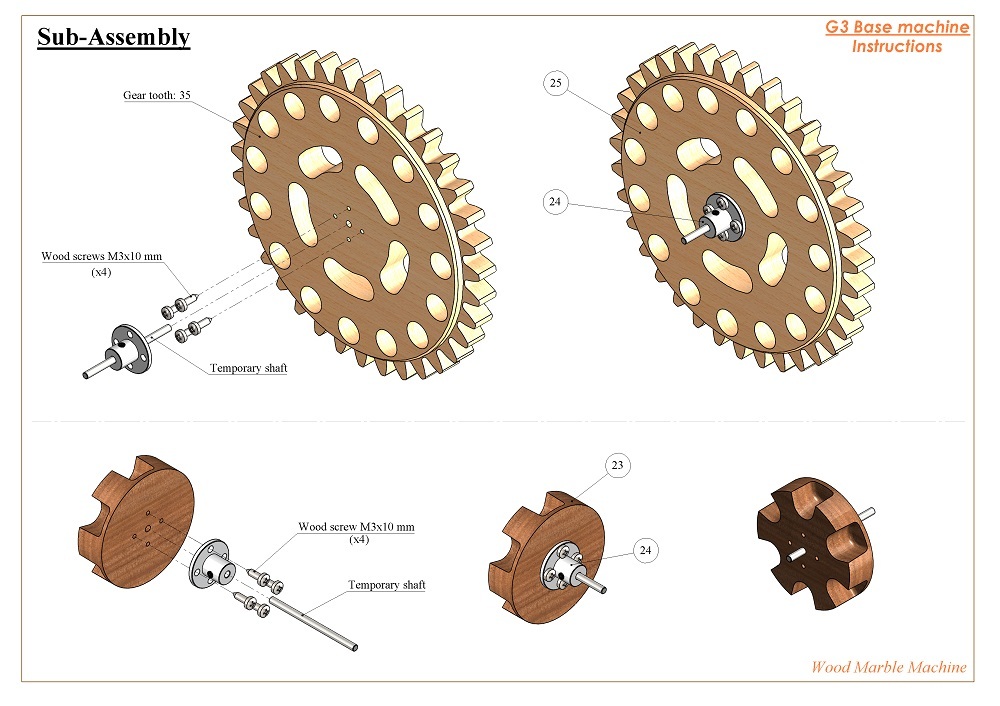 Sub-Assembly

G3 Base machine
Instructions

Gear tooth: 35

Wood screws M3x10 mm
(x4)

Temporary shaft

25

24

Wood screw M3x10 mm
(x4)

Temporary shaft

23

24

Wood Marble Machine