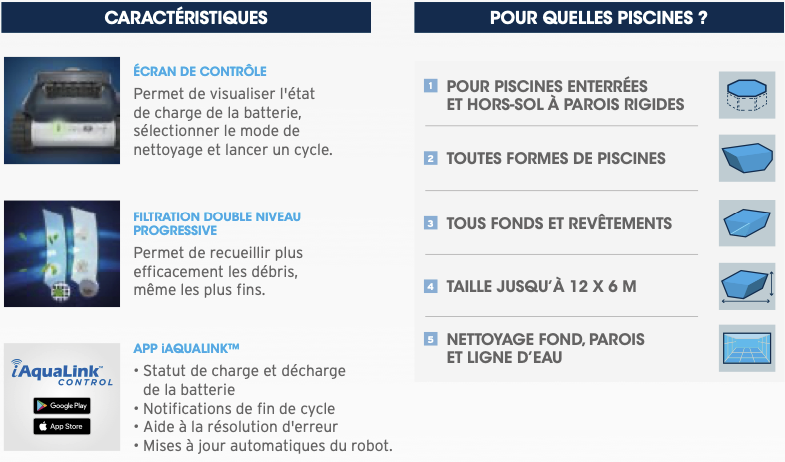 CARACTÉRISTIQUES

ÉCRAN DE CONTRÔLE
Permet de visualiser l'état de charge de la batterie, sélectionner le mode de nettoyage et lancer un cycle.

FILTRATION DOUBLE NIVEAU PROGRESSIVE
Permet de recueillir plus efficacement les débris, même les plus fins.

iAquaLink™ CONTROL
Google Play
App Store

APP iAQUALINK™
• Statut de charge et décharge de la batterie
• Notifications de fin de cycle
• Aide à la résolution d'erreur
• Mises à jour automatiques du robot.

POUR QUELLES PISCINES ?

1 POUR PISCINES ENTERRÉES ET HORS-SOL À PAROIS RIGIDES

2 TOUTES FORMES DE PISCINES

3 TOUS FONDS ET REVÊTEMENTS

4 TAILLE JUSQU'À 12 X 6 M

5 NETTOYAGE FOND, PAROIS ET LIGNE D'EAU