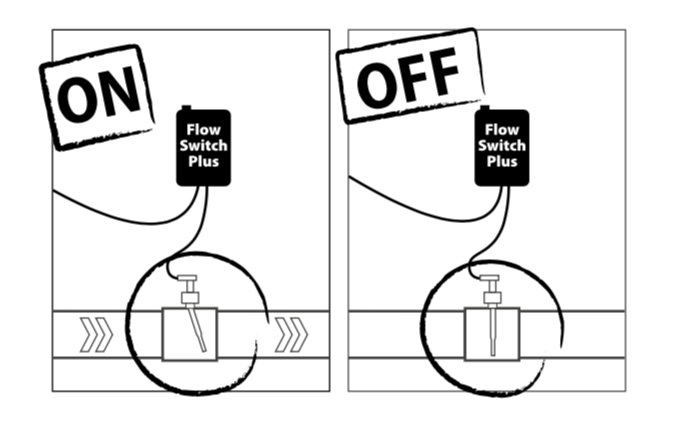 ON

Flow Switch Plus

OFF

Flow Switch Plus