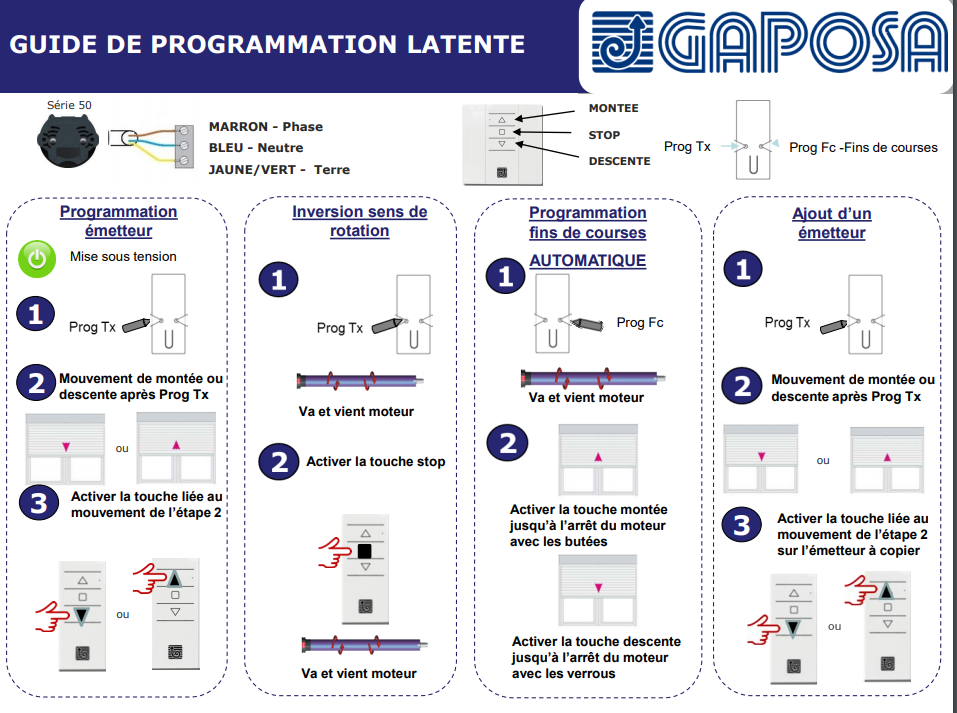 GUIDE DE PROGRAMMATION LATENTE

GAPOSA

Série 50

MARRON - Phase
BLEU - Neutre
JAUNE/VERT - Terre

MONTEE
STOP
DESCENTE

Prog Tx
Prog Fc -Fins de courses

Programmation émetteur

Mise sous tension

1
Prog Tx

2
Mouvement de montée ou descente après Prog Tx

ou

3
Activer la touche liée au mouvement de l'étape 2

ou

Inversion sens de rotation

1
Prog Tx

Va et vient moteur

2
Activer la touche stop

Va et vient moteur

Programmation fins de courses

AUTOMATIQUE

1
Prog Fc

Va et vient moteur

2

Activer la touche montée jusqu'à l'arrêt du moteur avec les butées

Activer la touche descente jusqu'à l'arrêt du moteur avec les verrous

Ajout d'un émetteur

1
Prog Tx

2
Mouvement de montée ou descente après Prog Tx

ou

3
Activer la touche liée au mouvement de l'étape 2 sur l'émetteur à copier

ou