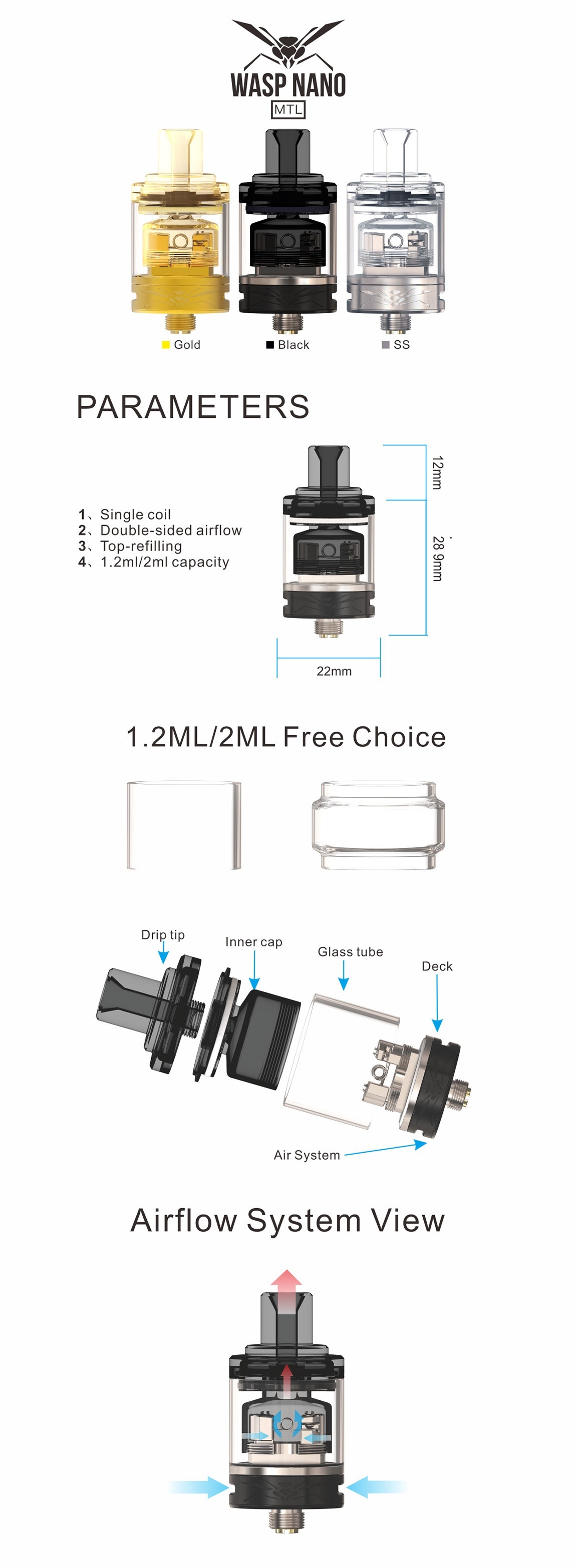 WASP NANO
MTL

Gold
Black
SS

PARAMETERS

1、Single coil
2、Double-sided airflow
3、Top-refilling
4、1.2ml/2ml capacity

12mm
28.9mm
22mm

1.2ML/2ML Free Choice

Drip tip
Inner cap
Glass tube
Deck
Air System

Airflow System View