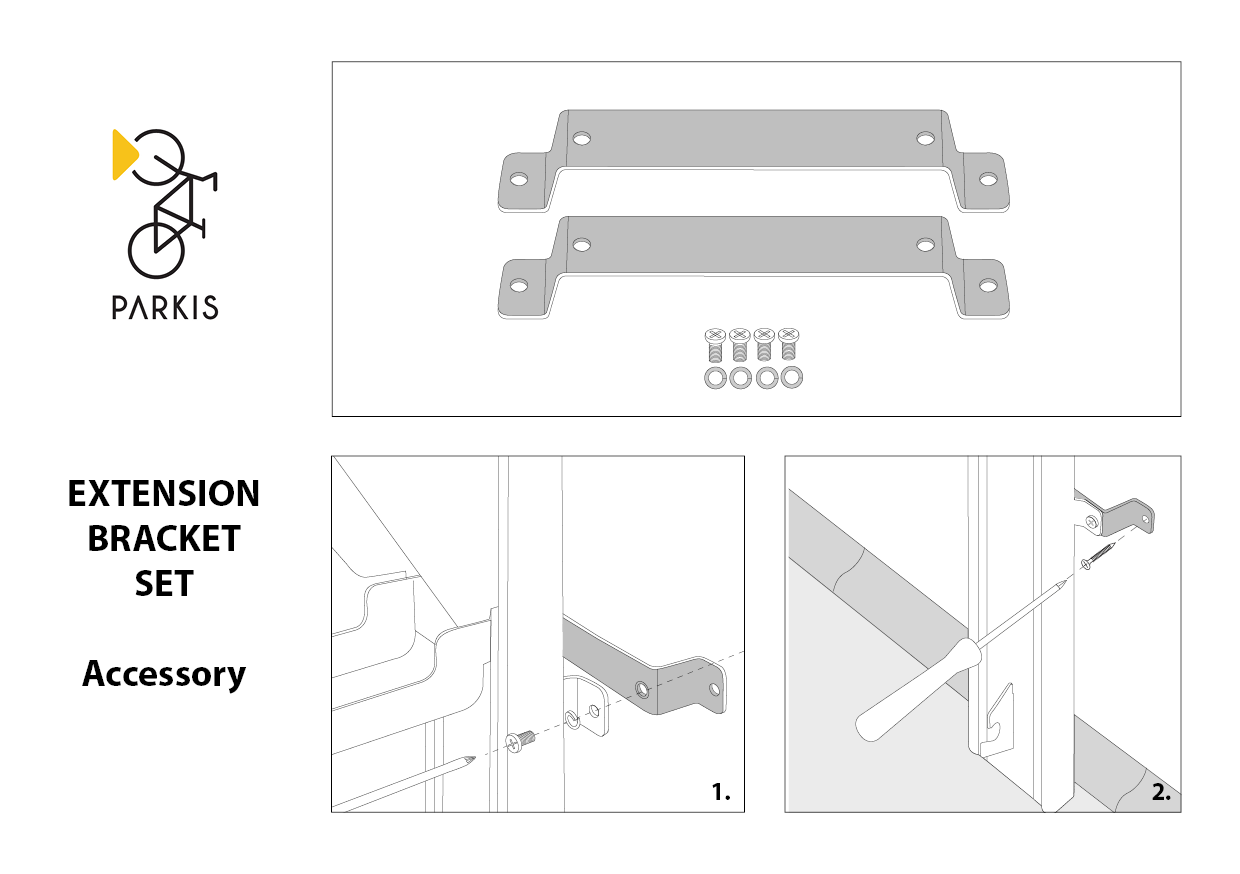 PARKIS

EXTENSION BRACKET SET

Accessory

1.

2.