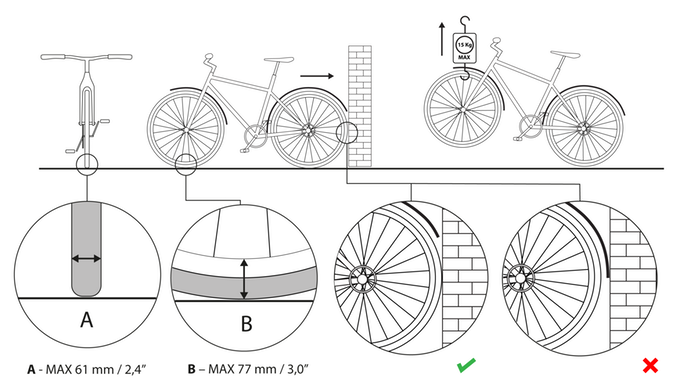 15 Kg
MAX

A

B

**A** - MAX 61 mm / 2,4”

**B** – MAX 77 mm / 3,0”