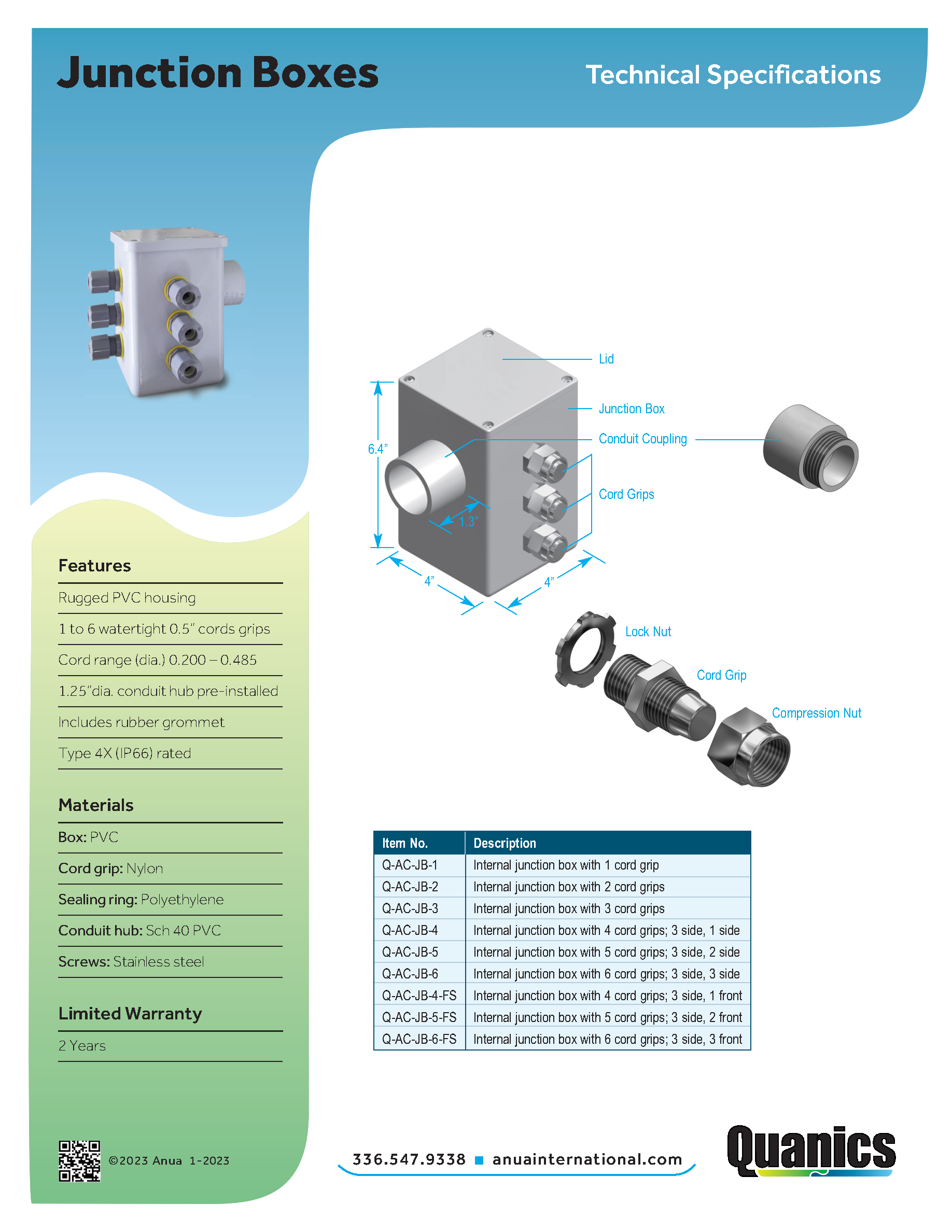 Junction Boxes

Technical Specifications

Features

Rugged PVC housing

1 to 6 watertight 0.5" cords grips

Cord range (dia.) 0.200 – 0.485

1.25"dia. conduit hub pre-installed

Includes rubber grommet

Type 4X (IP66) rated

Materials

Box: PVC

Cord grip: Nylon

Sealing ring: Polyethylene

Conduit hub: Sch 40 PVC

Screws: Stainless steel

Limited Warranty

2 Years

©2023 Anua 1-2023

Lid

Junction Box

Conduit Coupling

Cord Grips

6.4"

1.3"

4"

4"

Lock Nut

Cord Grip

Compression Nut

| Item No. | Description |
|---|---|
| Q-AC-JB-1 | Internal junction box with 1 cord grip |
| Q-AC-JB-2 | Internal junction box with 2 cord grips |
| Q-AC-JB-3 | Internal junction box with 3 cord grips |
| Q-AC-JB-4 | Internal junction box with 4 cord grips; 3 side, 1 side |
| Q-AC-JB-5 | Internal junction box with 5 cord grips; 3 side, 2 side |
| Q-AC-JB-6 | Internal junction box with 6 cord grips; 3 side, 3 side |
| Q-AC-JB-4-FS | Internal junction box with 4 cord grips; 3 side, 1 front |
| Q-AC-JB-5-FS | Internal junction box with 5 cord grips; 3 side, 2 front |
| Q-AC-JB-6-FS | Internal junction box with 6 cord grips; 3 side, 3 front |

336.547.9338 ■ anuainternational.com

Quanics