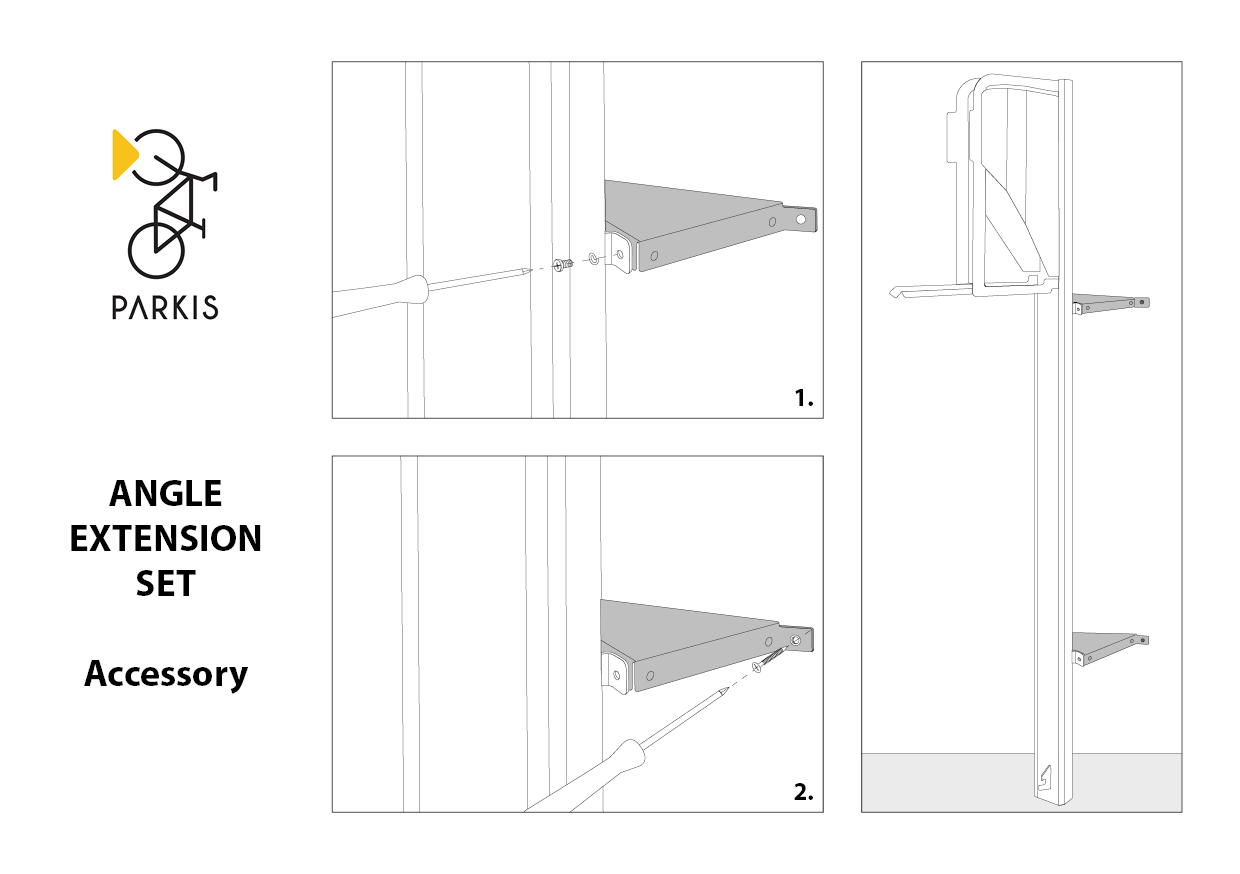 PARKIS

ANGLE EXTENSION SET

Accessory

1.

2.