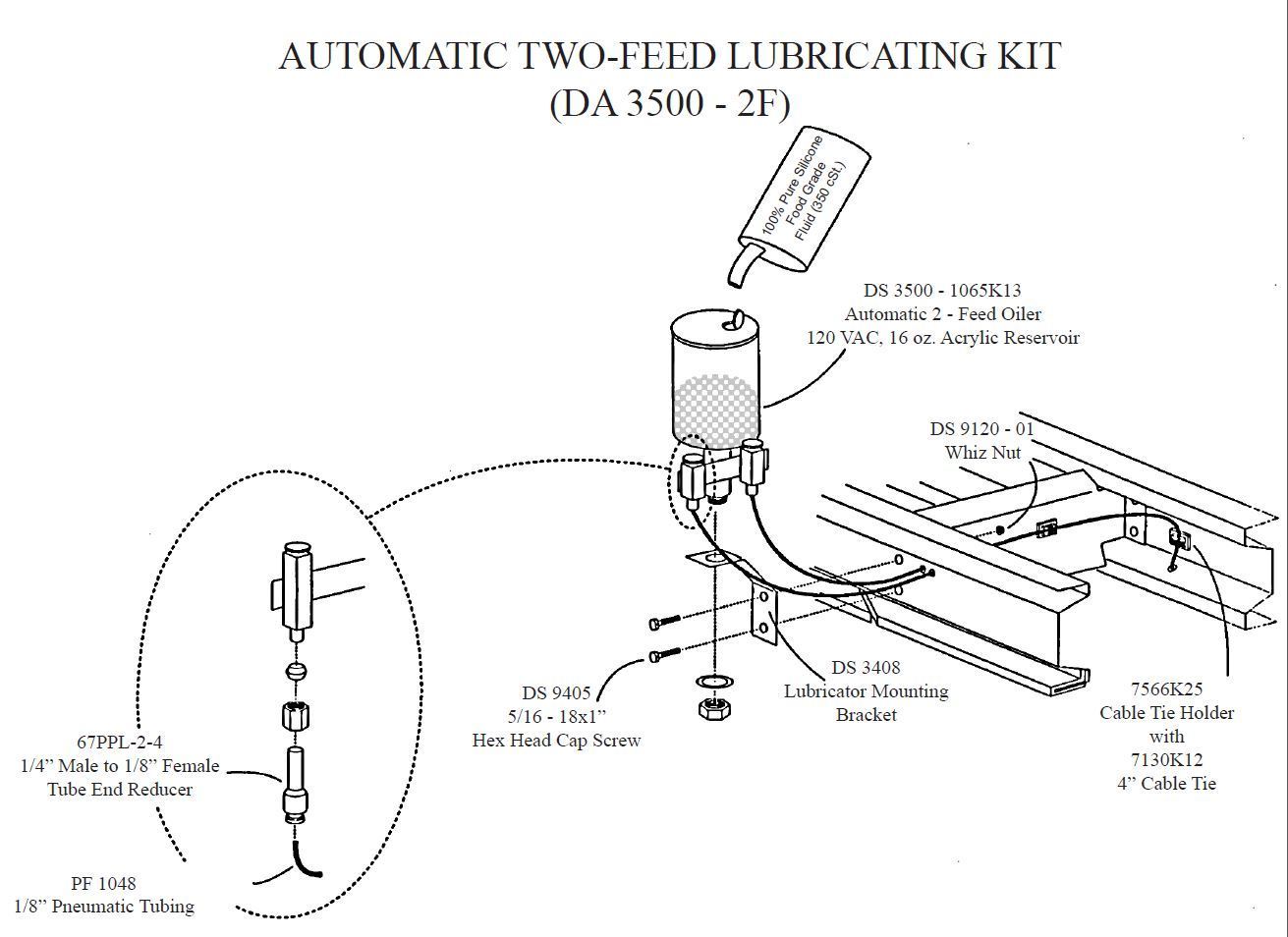 AUTOMATIC TWO-FEED LUBRICATING KIT
(DA 3500 - 2F)

100% Pure Silicone Food Grade Fluid (350 cSt.)

DS 3500 - 1065K13
Automatic 2 - Feed Oiler
120 VAC, 16 oz. Acrylic Reservoir

DS 9120 - 01
Whiz Nut

DS 3408
Lubricator Mounting Bracket

DS 9405
5/16 - 18x1”
Hex Head Cap Screw

7566K25
Cable Tie Holder
with
7130K12
4” Cable Tie

67PPL-2-4
1/4” Male to 1/8” Female
Tube End Reducer

PF 1048
1/8” Pneumatic Tubing