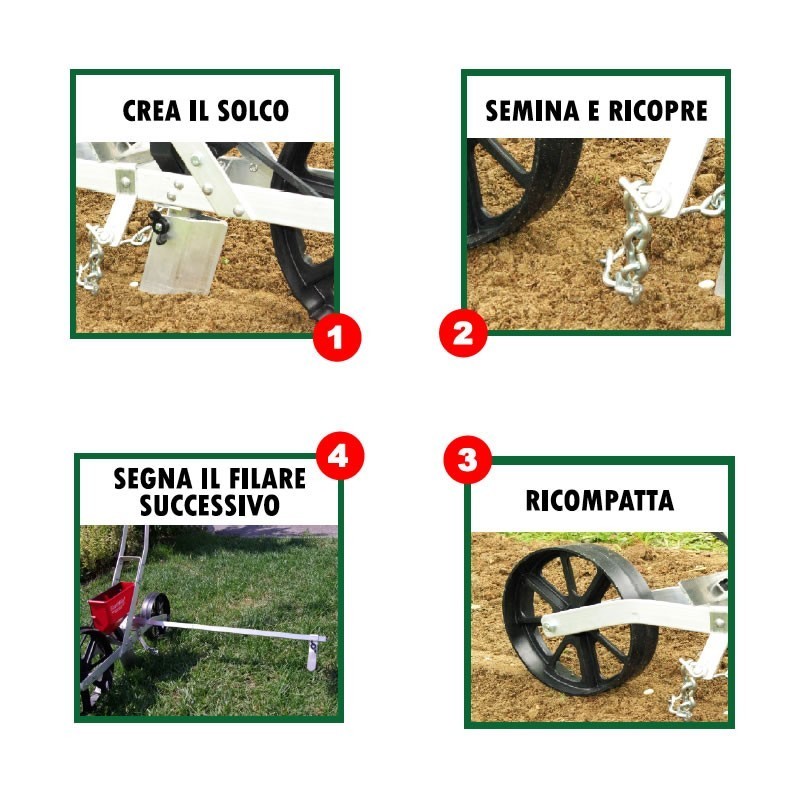 CREA IL SOLCO

1

SEMINA E RICOPRE

2

4

SEGNA IL FILARE SUCCESSIVO

3

RICOMPATTA