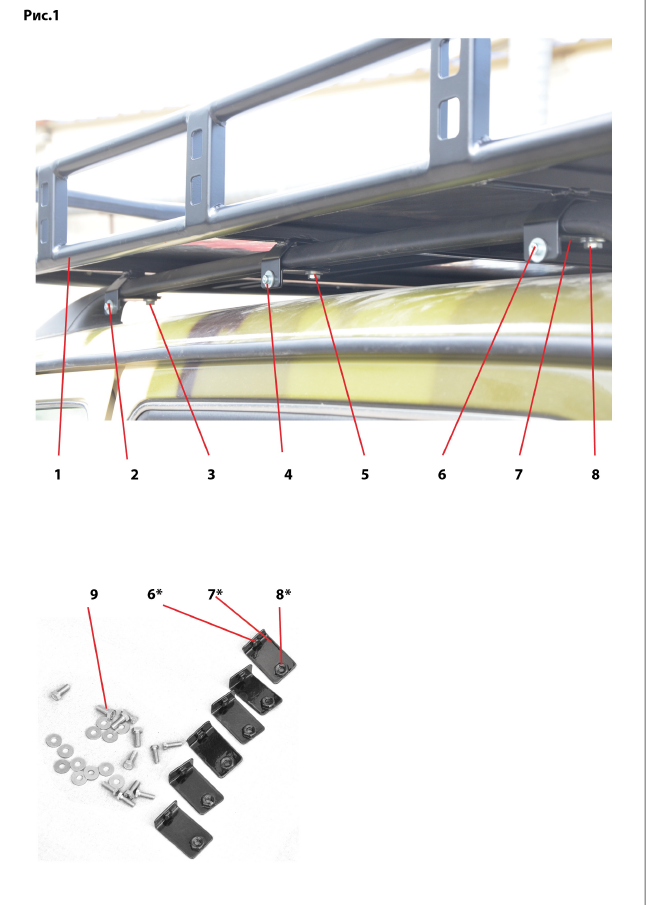 Рис.1

1 2 3 4 5 6 7 8

9 6* 7* 8*