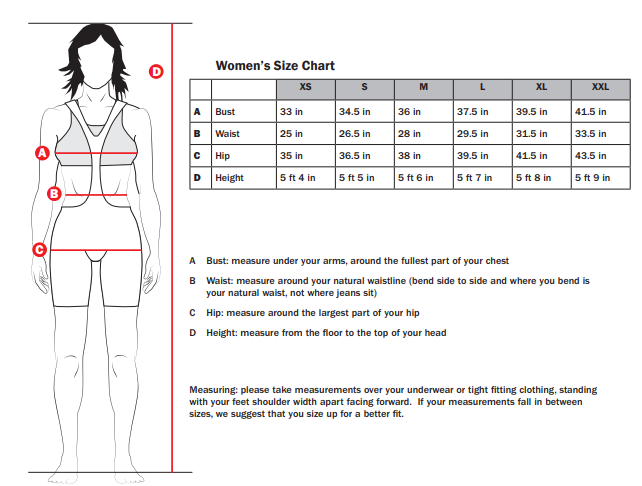 D

A

B

C

Women's Size Chart

| | | XS | S | M | L | XL | XXL |
|---|---|---|---|---|---|---|---|
| A | Bust | 33 in | 34.5 in | 36 in | 37.5 in | 39.5 in | 41.5 in |
| B | Waist | 25 in | 26.5 in | 28 in | 29.5 in | 31.5 in | 33.5 in |
| C | Hip | 35 in | 36.5 in | 38 in | 39.5 in | 41.5 in | 43.5 in |
| D | Height | 5 ft 4 in | 5 ft 5 in | 5 ft 6 in | 5 ft 7 in | 5 ft 8 in | 5 ft 9 in |

A Bust: measure under your arms, around the fullest part of your chest

B Waist: measure around your natural waistline (bend side to side and where you bend is your natural waist, not where jeans sit)

C Hip: measure around the largest part of your hip

D Height: measure from the floor to the top of your head

Measuring: please take measurements over your underwear or tight fitting clothing, standing with your feet shoulder width apart facing forward. If your measurements fall in between sizes, we suggest that you size up for a better fit.