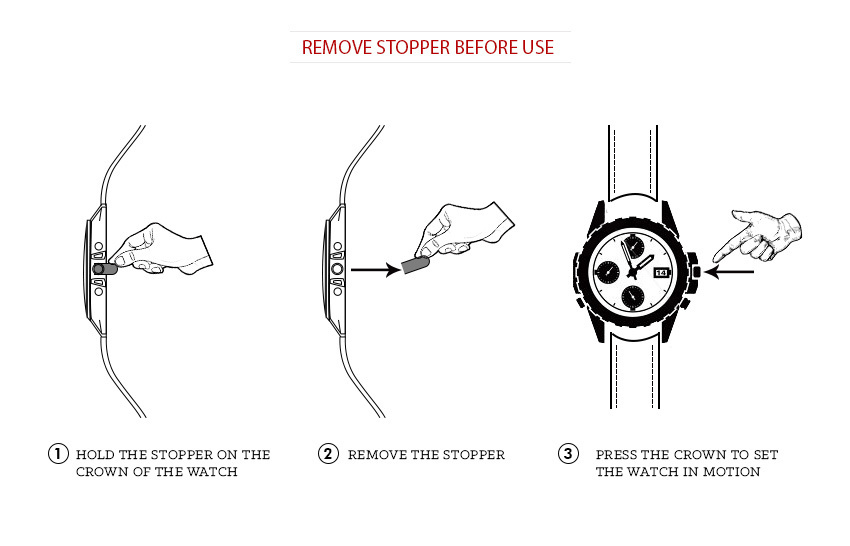 REMOVE STOPPER BEFORE USE

14

① HOLD THE STOPPER ON THE CROWN OF THE WATCH

② REMOVE THE STOPPER

③ PRESS THE CROWN TO SET THE WATCH IN MOTION