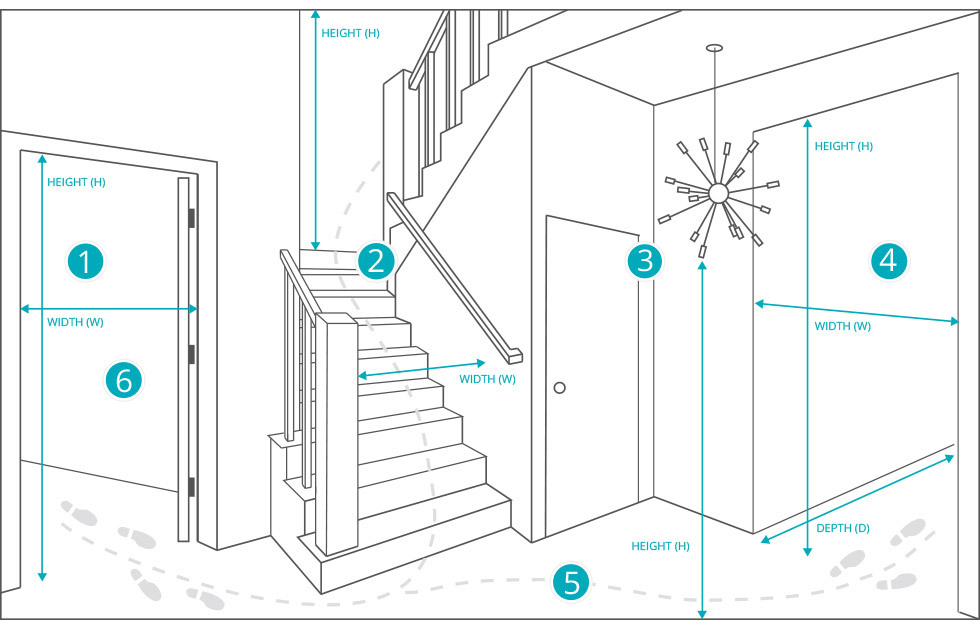 HEIGHT (H)

HEIGHT (H)

1

WIDTH (W)

6

2

WIDTH (W)

3

HEIGHT (H)

4

WIDTH (W)

DEPTH (D)

HEIGHT (H)

5