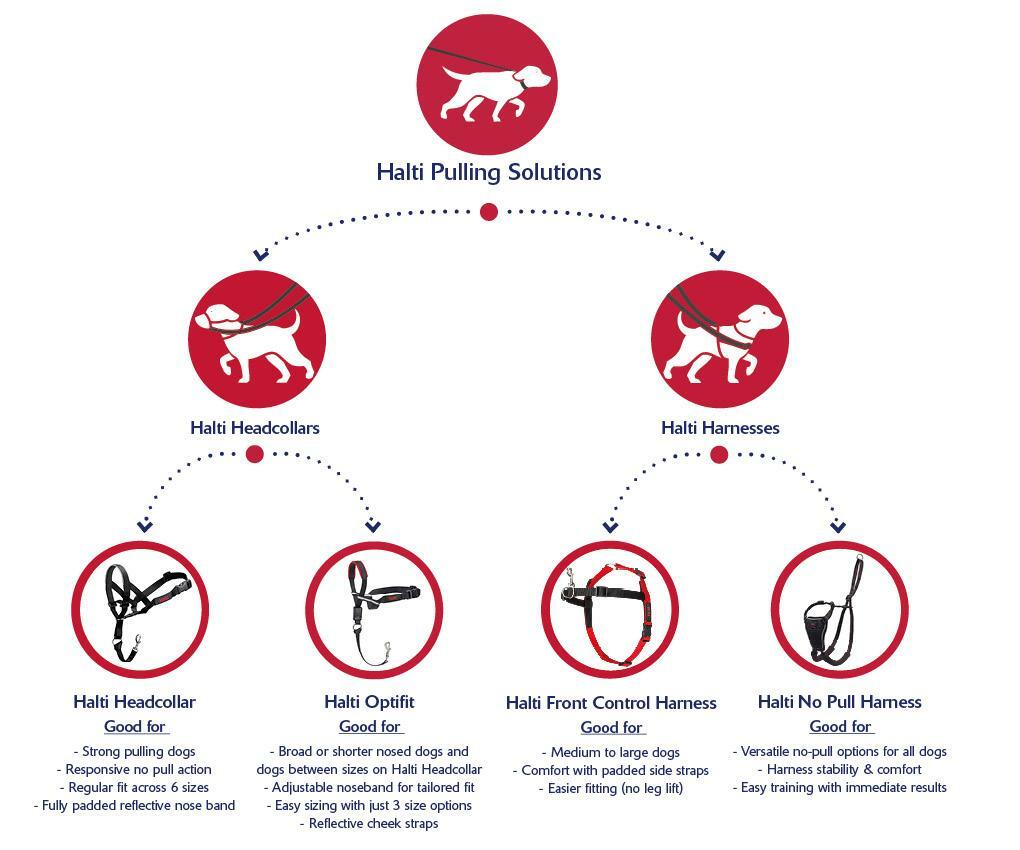 Halti Pulling Solutions

Halti Headcollars

Halti Harnesses

Halti Headcollar
Good for
- Strong pulling dogs
- Responsive no pull action
- Regular fit across 6 sizes
- Fully padded reflective nose band

Halti Optifit
Good for
- Broad or shorter nosed dogs and dogs between sizes on Halti Headcollar
- Adjustable noseband for tailored fit
- Easy sizing with just 3 size options
- Reflective cheek straps

Halti Front Control Harness
Good for
- Medium to large dogs
- Comfort with padded side straps
- Easier fitting (no leg lift)

Halti No Pull Harness
Good for
- Versatile no-pull options for all dogs
- Harness stability & comfort
- Easy training with immediate results