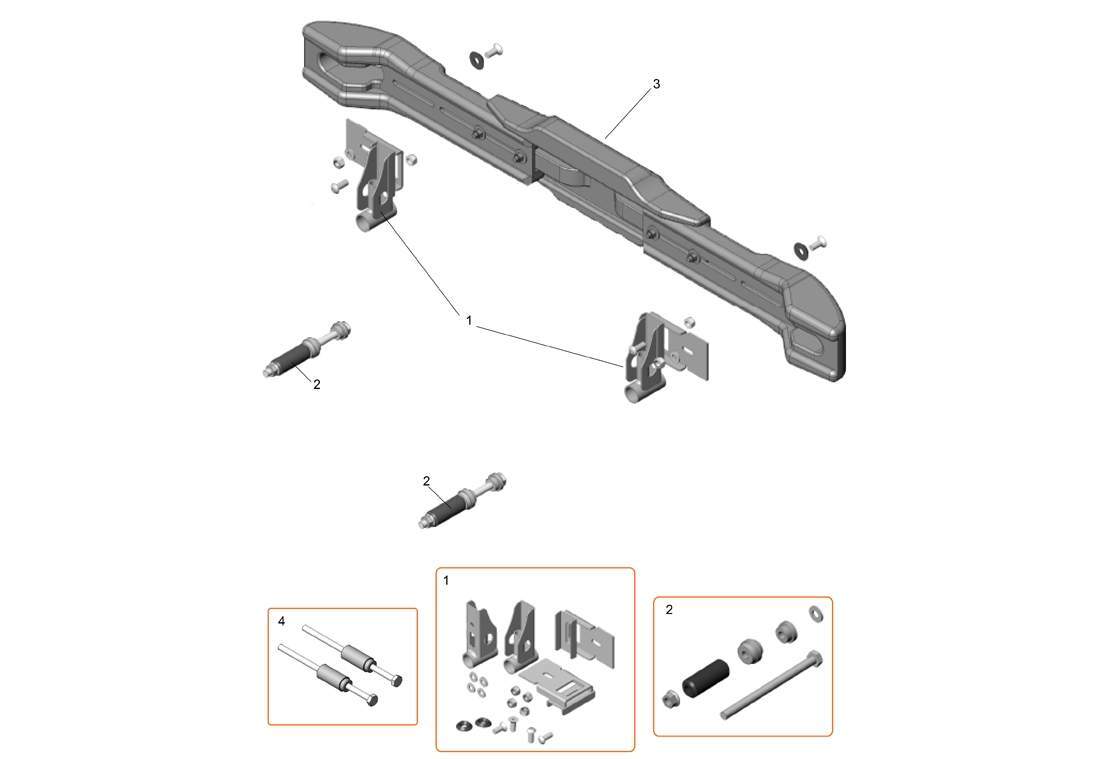 3

1

2

2

4

1

2