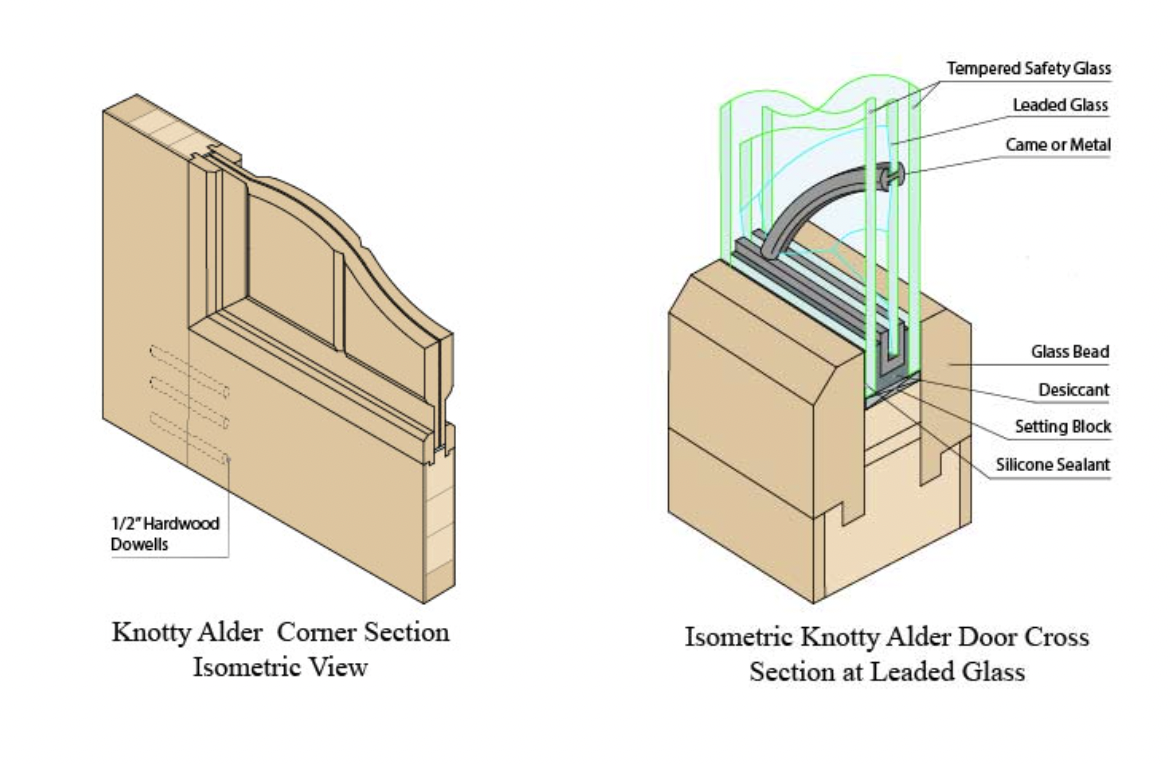 1/2" Hardwood Dowells

Knotty Alder Corner Section Isometric View

Tempered Safety Glass
Leaded Glass
Came or Metal
Glass Bead
Desiccant
Setting Block
Silicone Sealant

Isometric Knotty Alder Door Cross Section at Leaded Glass