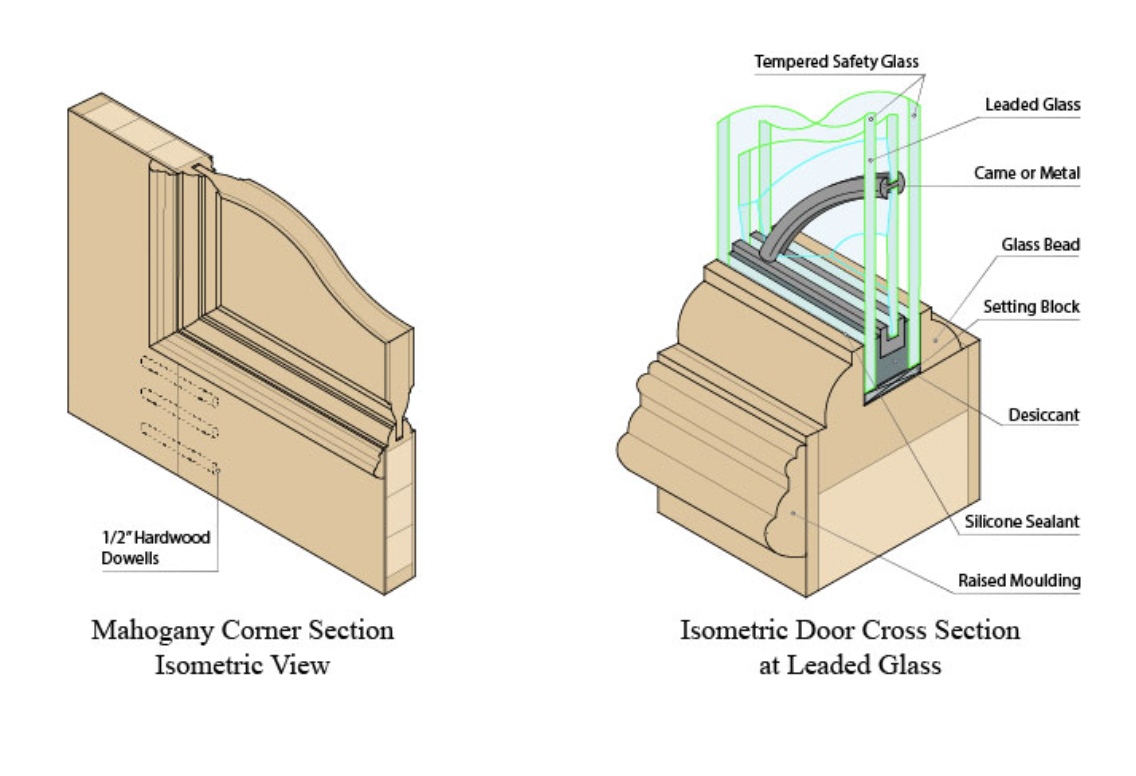 1/2" Hardwood Dowells

Mahogany Corner Section Isometric View

Tempered Safety Glass

Leaded Glass

Came or Metal

Glass Bead

Setting Block

Desiccant

Silicone Sealant

Raised Moulding

Isometric Door Cross Section at Leaded Glass