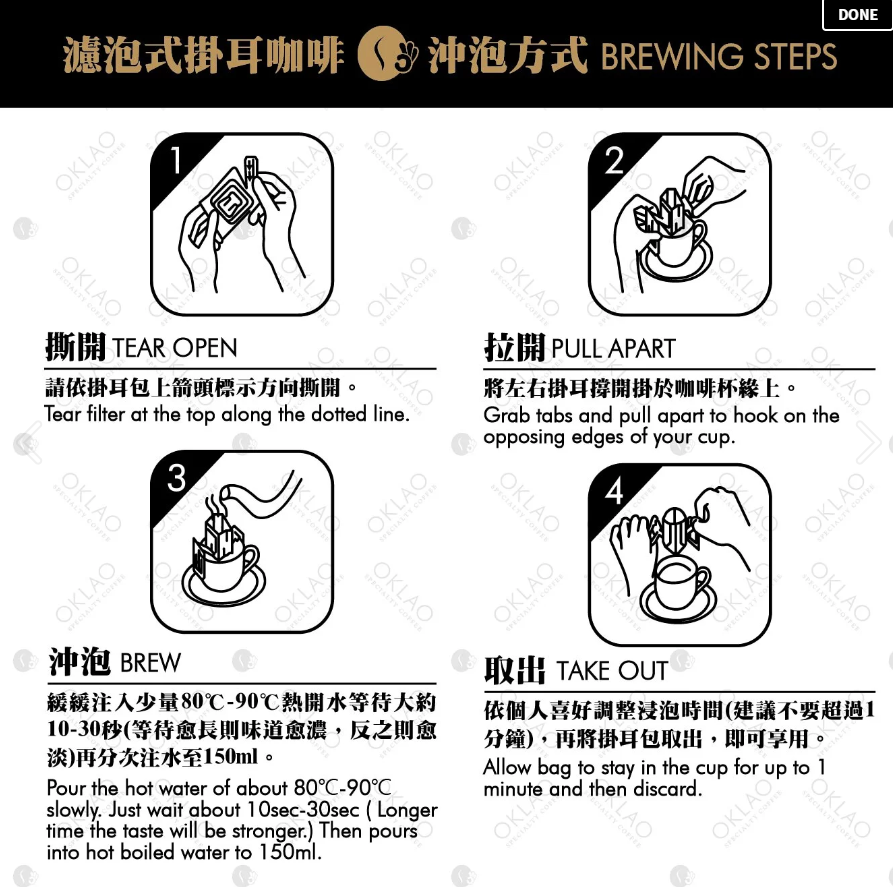 DONE

濾泡式掛耳咖啡 沖泡方式 BREWING STEPS

1

撕開 TEAR OPEN

請依掛耳包上箭頭標示方向撕開。
Tear filter at the top along the dotted line.

2

拉開 PULL APART

將左右掛耳撐開掛於咖啡杯緣上。
Grab tabs and pull apart to hook on the opposing edges of your cup.

3

沖泡 BREW

緩緩注入少量80℃-90℃熱開水等待大約10-30秒(等待愈長則味道愈濃，反之則愈淡)再分次注水至150ml。

Pour the hot water of about 80℃-90℃ slowly. Just wait about 10sec-30sec ( Longer time the taste will be stronger.) Then pours into hot boiled water to 150ml.

4

取出 TAKE OUT

依個人喜好調整浸泡時間(建議不要超過1分鐘)，再將掛耳包取出，即可享用。

Allow bag to stay in the cup for up to 1 minute and then discard.

OKLAO SPECIALTY COFFEE