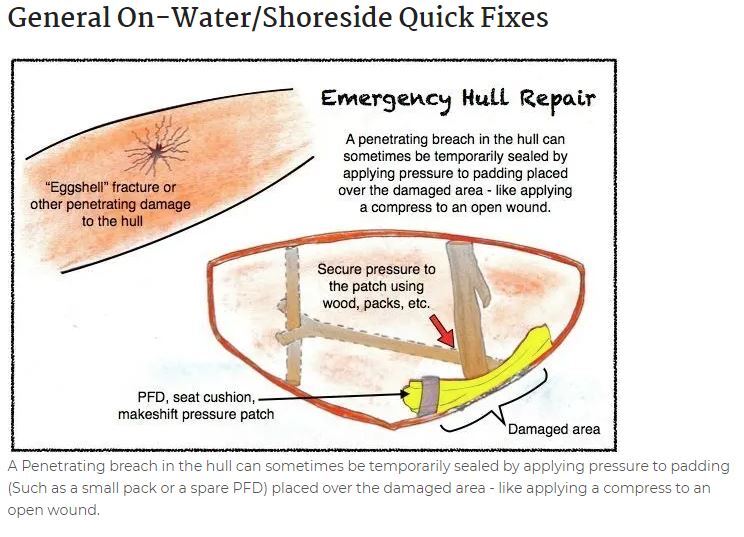 General On-Water/Shoreside Quick Fixes

Emergency Hull Repair

A penetrating breach in the hull can sometimes be temporarily sealed by applying pressure to padding placed over the damaged area - like applying a compress to an open wound.

"Eggshell" fracture or other penetrating damage to the hull

Secure pressure to the patch using wood, packs, etc.

PFD, seat cushion, makeshift pressure patch

Damaged area

A Penetrating breach in the hull can sometimes be temporarily sealed by applying pressure to padding (Such as a small pack or a spare PFD) placed over the damaged area - like applying a compress to an open wound.