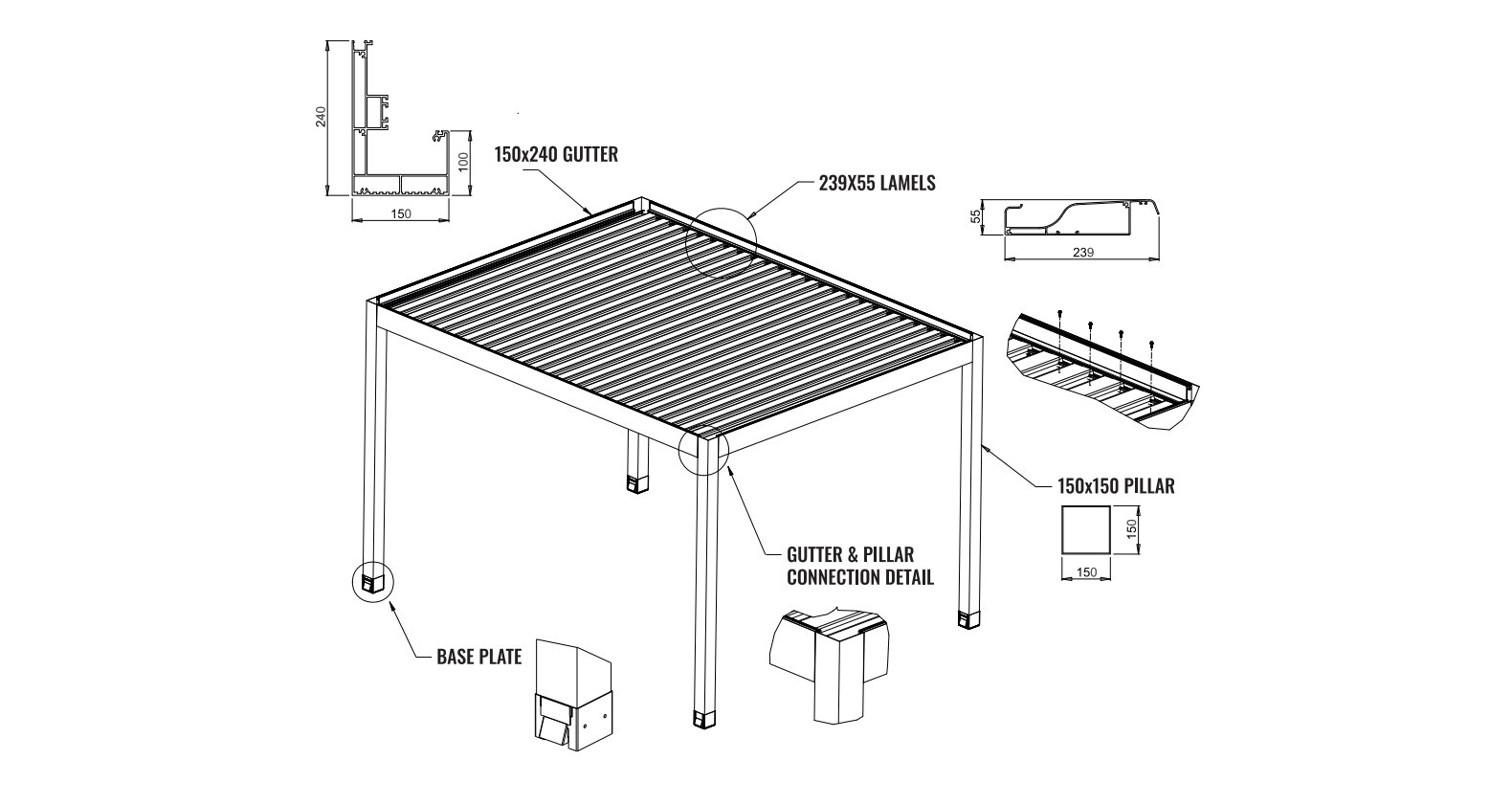 240

100

150

150x240 GUTTER

239X55 LAMELS

55

239

150x150 PILLAR

150

150

GUTTER & PILLAR CONNECTION DETAIL

BASE PLATE