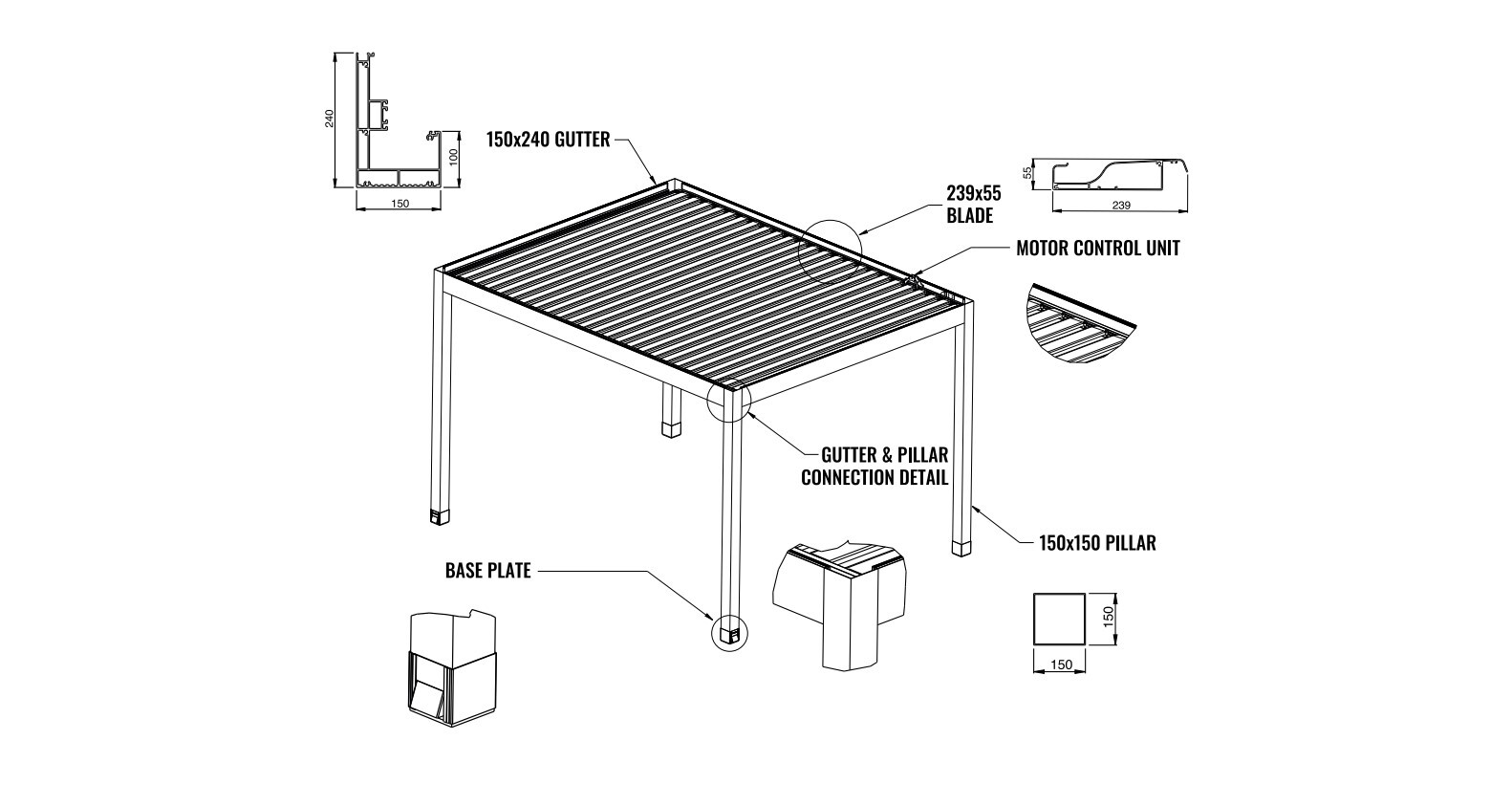 240

100

150

150x240 GUTTER

55

239

239x55
BLADE

MOTOR CONTROL UNIT

GUTTER & PILLAR
CONNECTION DETAIL

150x150 PILLAR

BASE PLATE

150

150