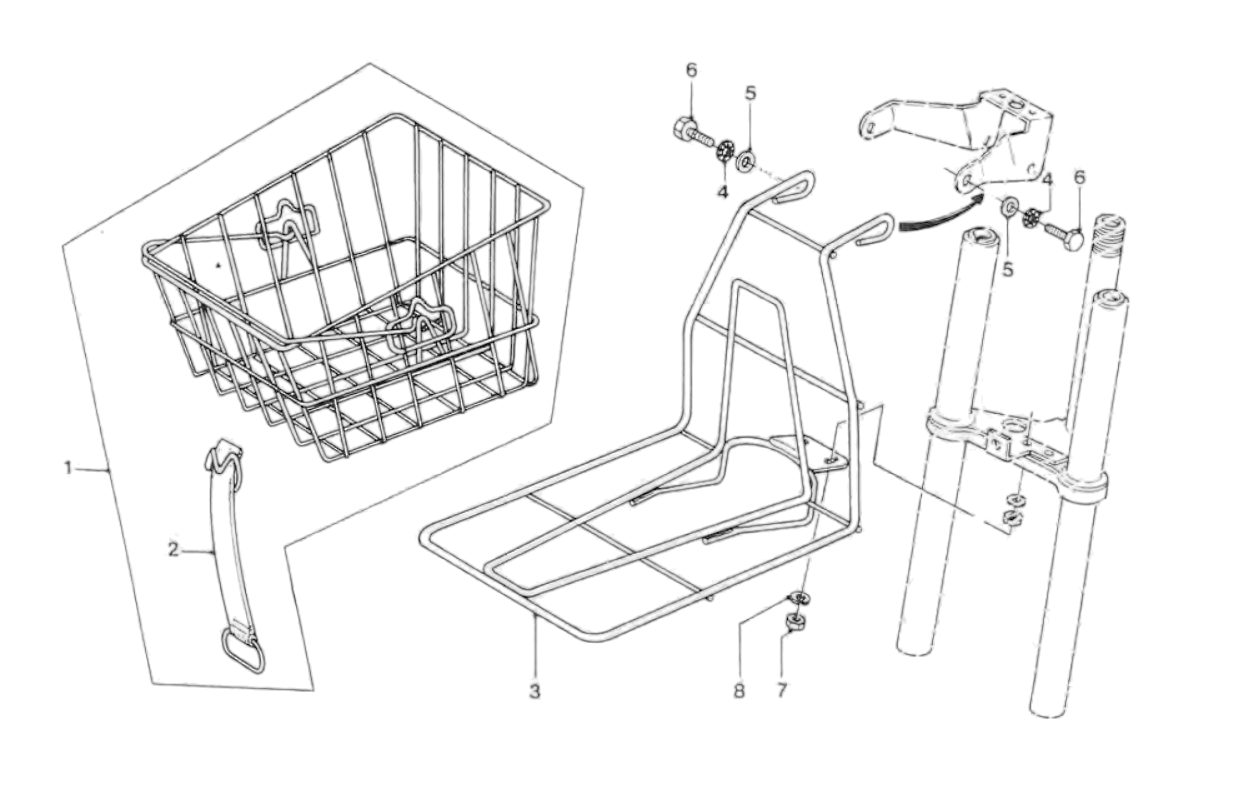 6
5
4
4
6
5
1
2
3
8
7