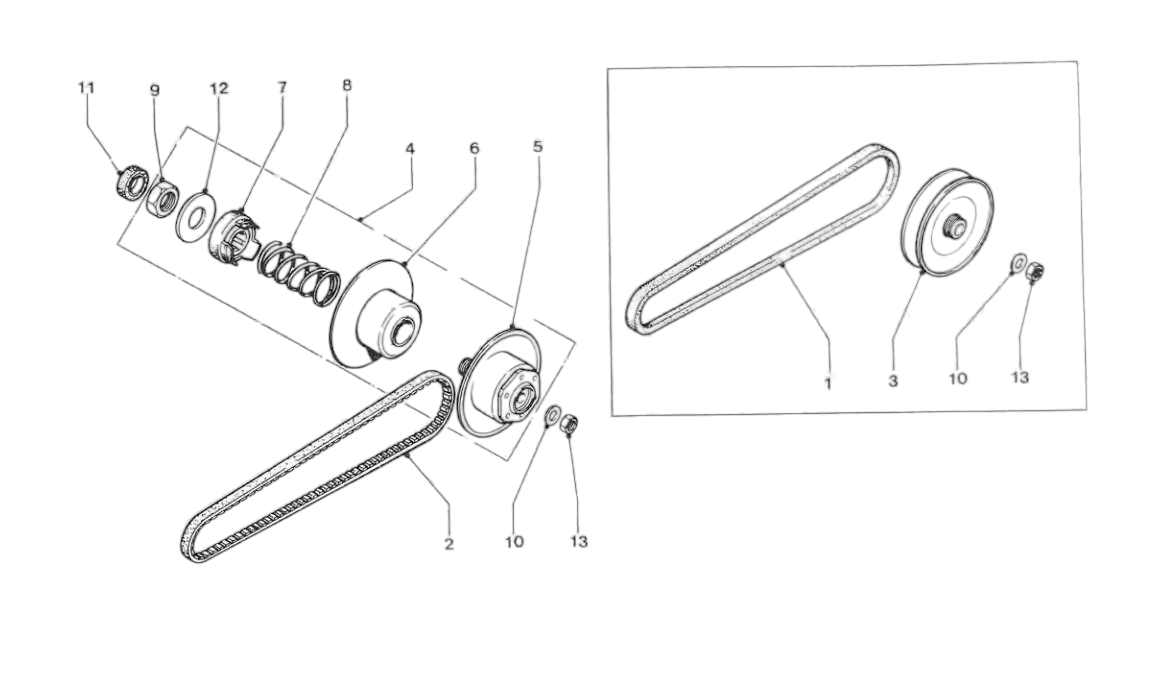 11
9
12
7
8
4
6
5
2
10
13
1
3
10
13