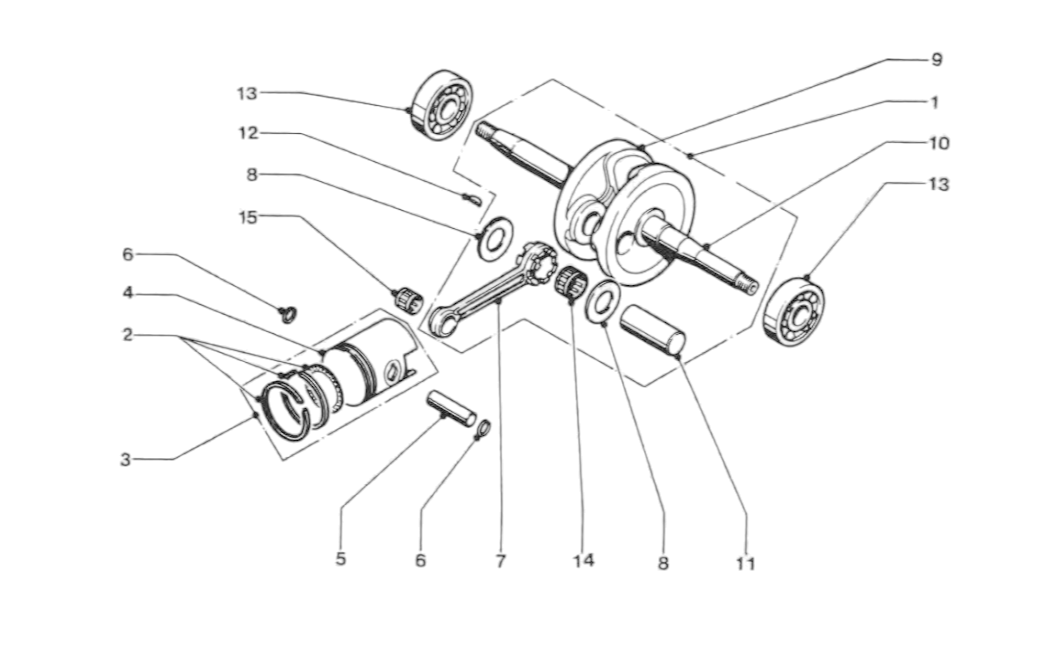 13
12
8
15
6
4
2
3
9
1
10
13
5
6
7
14
8
11