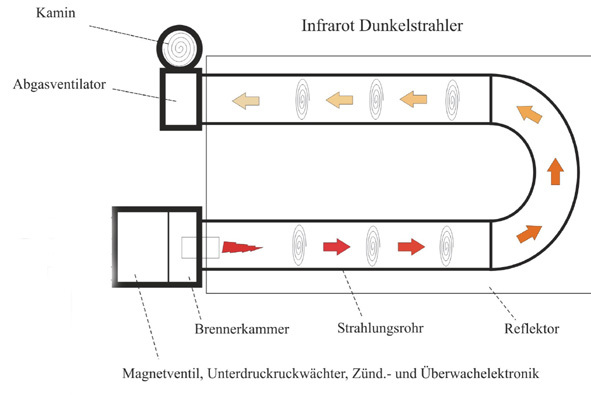 Kamin

Infrarot Dunkelstrahler

Abgasventilator

Brennerkammer

Strahlungsrohr

Reflektor

Magnetventil, Unterdruckruckwächter, Zünd.- und Überwachelektronik