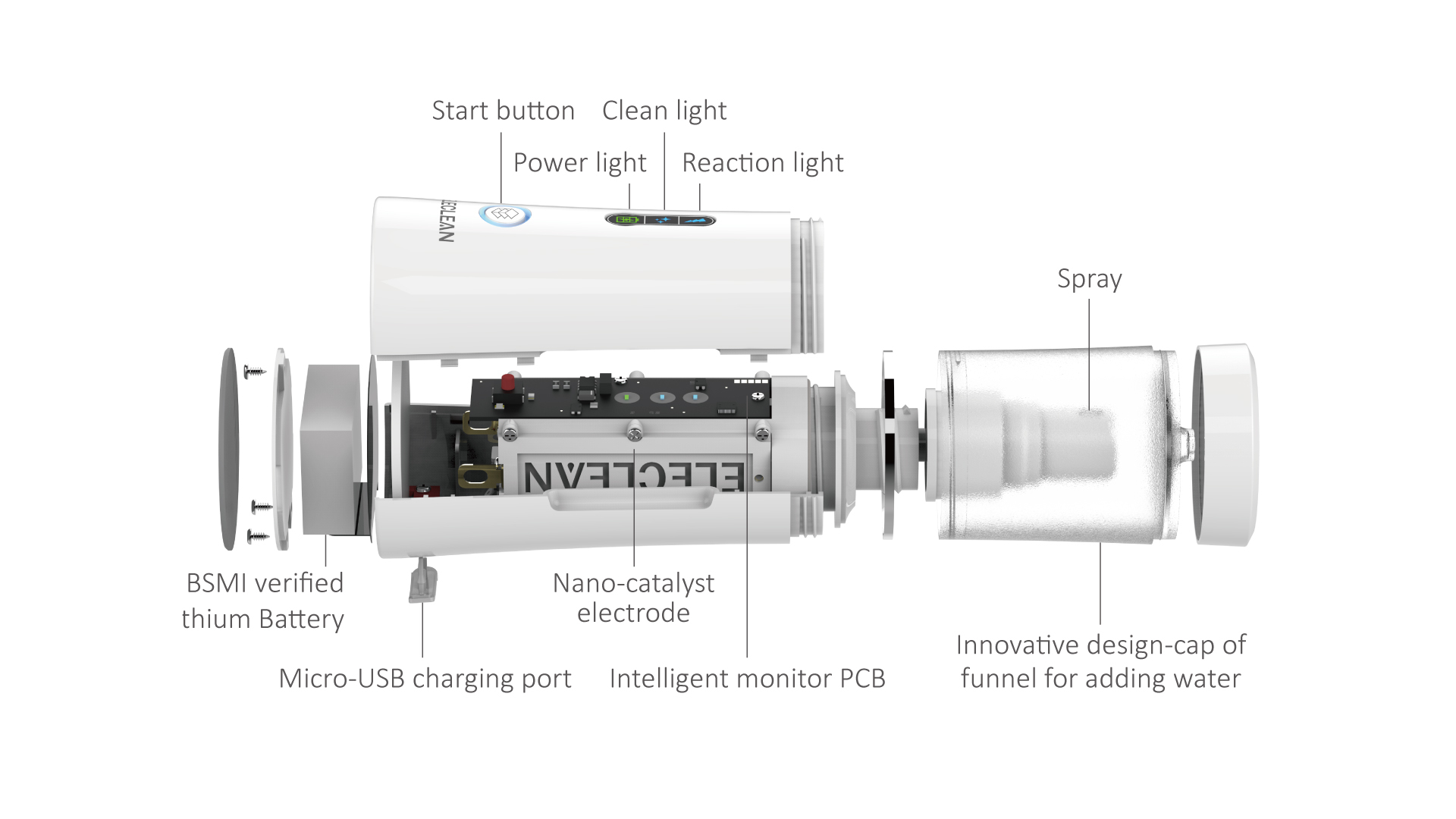 Start button
Clean light
Power light
Reaction light

ELECLEAN

Spray

ELECLEAN

BSMI verified thium Battery

Nano-catalyst electrode

Micro-USB charging port

Intelligent monitor PCB

Innovative design-cap of funnel for adding water