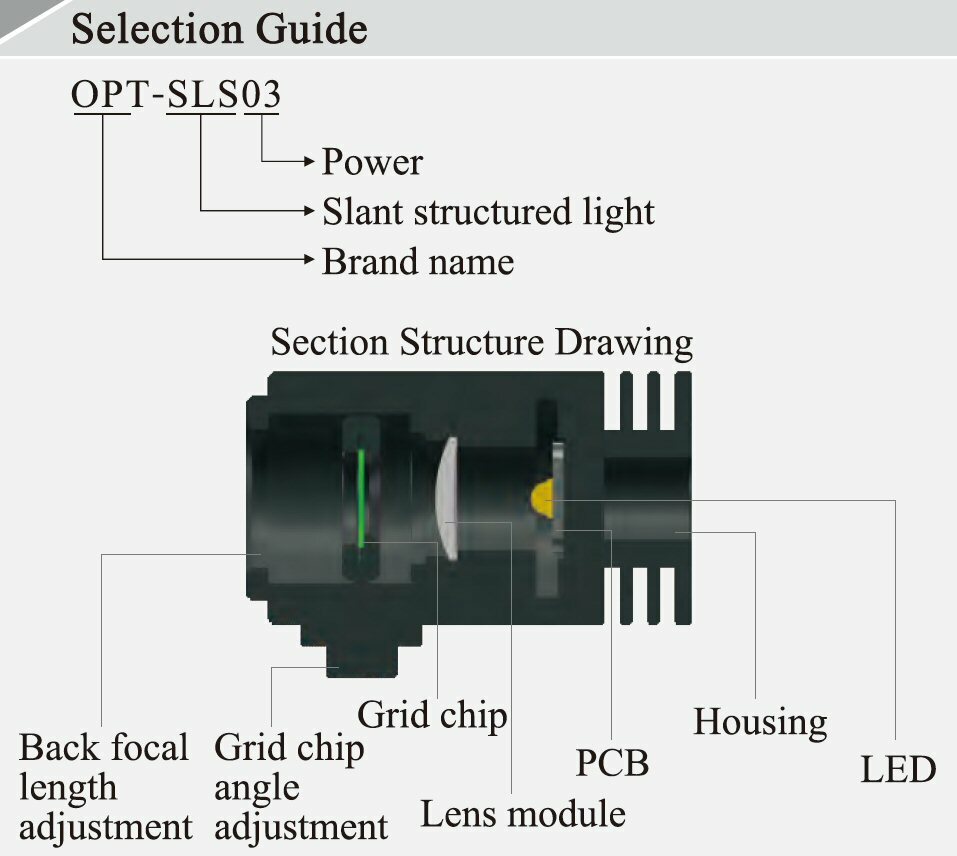 Selection Guide

OPT-SLS03

Power
Slant structured light
Brand name

Section Structure Drawing

Back focal length adjustment
Grid chip angle adjustment
Grid chip
Lens module
PCB
Housing
LED