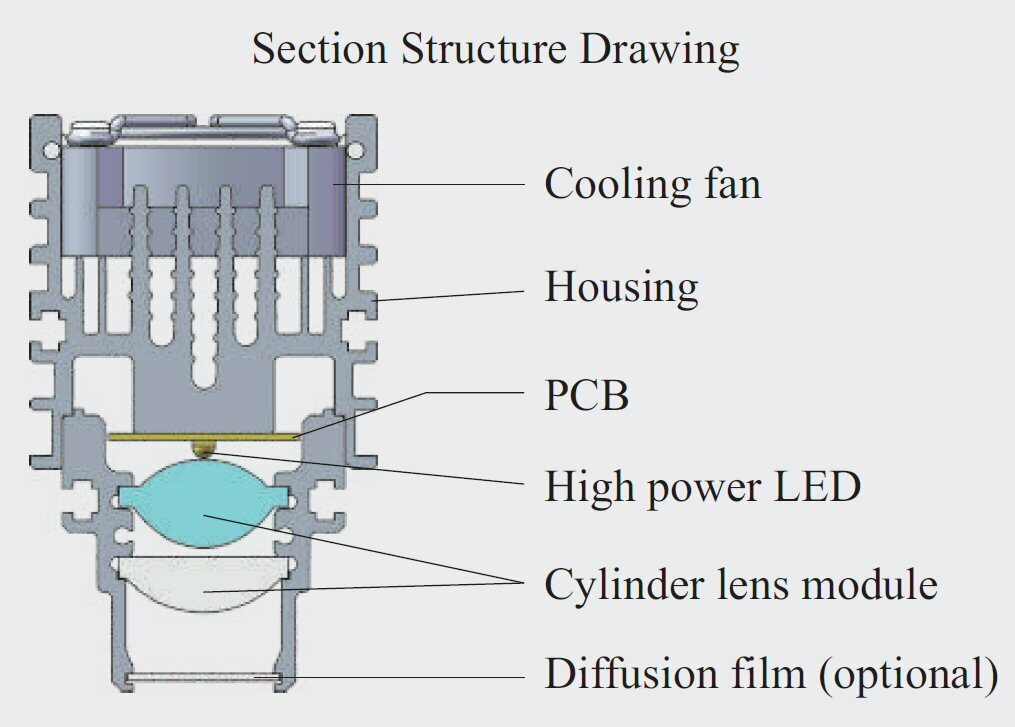 Section Structure Drawing

Cooling fan

Housing

PCB

High power LED

Cylinder lens module

Diffusion film (optional)