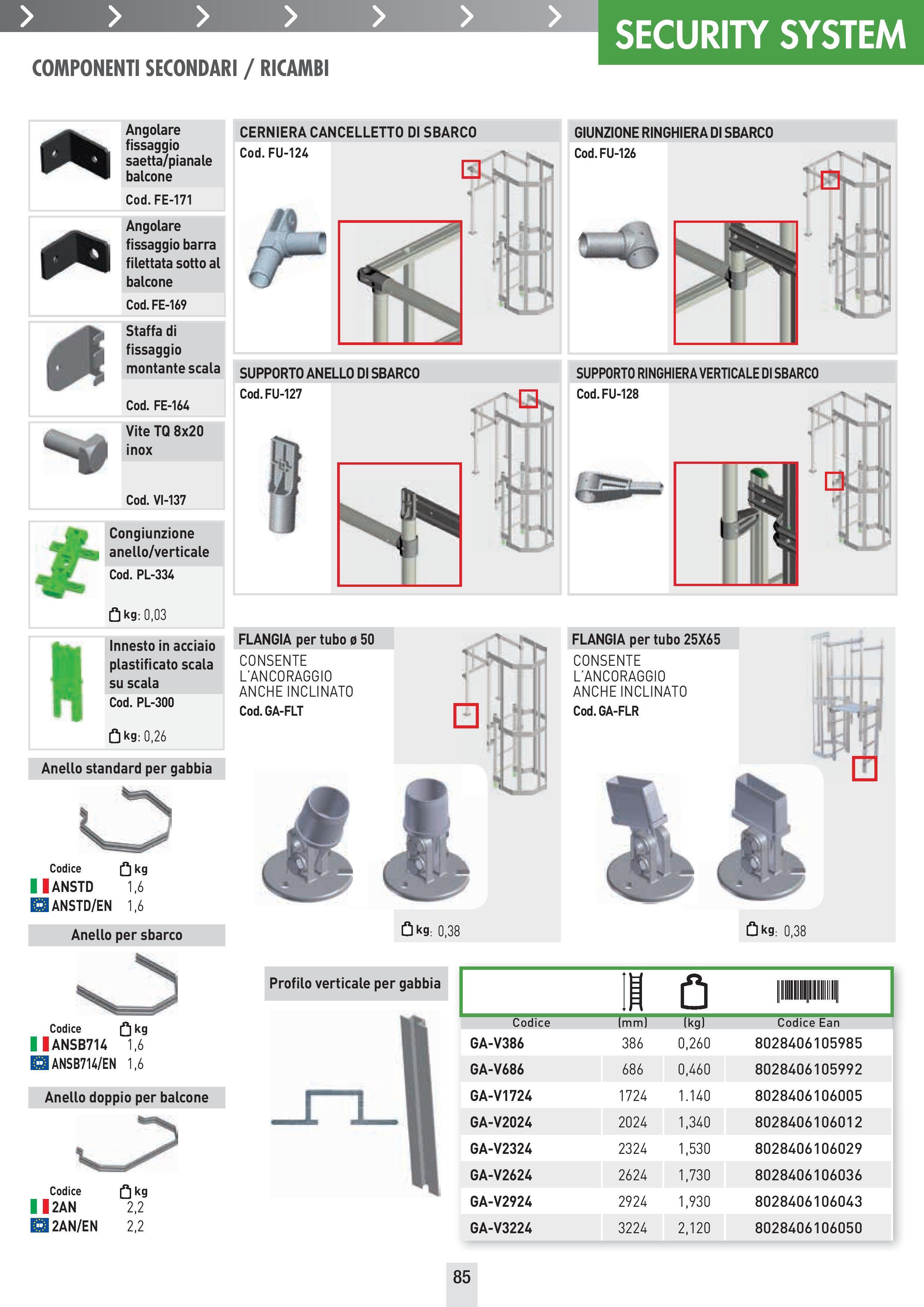 SECURITY SYSTEM

COMPONENTI SECONDARI / RICAMBI

Angolare fissaggio saetta/pianale balcone
Cod. FE-171

Angolare fissaggio barra filettata sotto al balcone
Cod. FE-169

Staffa di fissaggio montante scala
Cod. FE-164

Vite TQ 8x20 inox
Cod. VI-137

Congiunzione anello/verticale
Cod. PL-334
kg: 0,03

Innesto in acciaio plastificato scala su scala
Cod. PL-300
kg: 0,26

Anello standard per gabbia
| Codice | kg |
|---|---|
| ANSTD | 1,6 |
| ANSTD/EN | 1,6 |

Anello per sbarco
| Codice | kg |
|---|---|
| ANSB714 | 1,6 |
| ANSB714/EN | 1,6 |

Anello doppio per balcone
| Codice | kg |
|---|---|
| 2AN | 2,2 |
| 2AN/EN | 2,2 |

CERNIERA CANCELLETTO DI SBARCO
Cod. FU-124

GIUNZIONE RINGHIERA DI SBARCO
Cod. FU-126

SUPPORTO ANELLO DI SBARCO
Cod. FU-127

SUPPORTO RINGHIERA VERTICALE DI SBARCO
Cod. FU-128

FLANGIA per tubo ø 50
CONSENTE L'ANCORAGGIO ANCHE INCLINATO
Cod. GA-FLT
kg: 0,38

FLANGIA per tubo 25X65
CONSENTE L'ANCORAGGIO ANCHE INCLINATO
Cod. GA-FLR
kg: 0,38

Profilo verticale per gabbia

| Codice | (mm) | (kg) | Codice Ean |
|---|---|---|---|
| GA-V386 | 386 | 0,260 | 8028406105985 |
| GA-V686 | 686 | 0,460 | 8028406105992 |
| GA-V1724 | 1724 | 1.140 | 8028406106005 |
| GA-V2024 | 2024 | 1,340 | 8028406106012 |
| GA-V2324 | 2324 | 1,530 | 8028406106029 |
| GA-V2624 | 2624 | 1,730 | 8028406106036 |
| GA-V2924 | 2924 | 1,930 | 8028406106043 |
| GA-V3224 | 3224 | 2,120 | 8028406106050 |

85