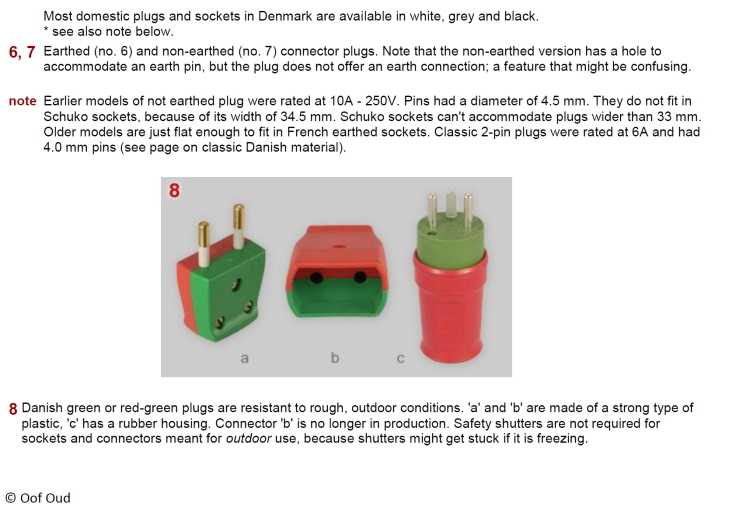 Most domestic plugs and sockets in Denmark are available in white, grey and black.
* see also note below.

6, 7 Earthed (no. 6) and non-earthed (no. 7) connector plugs. Note that the non-earthed version has a hole to accommodate an earth pin, but the plug does not offer an earth connection; a feature that might be confusing.

note Earlier models of not earthed plug were rated at 10A - 250V. Pins had a diameter of 4.5 mm. They do not fit in Schuko sockets, because of its width of 34.5 mm. Schuko sockets can't accommodate plugs wider than 33 mm. Older models are just flat enough to fit in French earthed sockets. Classic 2-pin plugs were rated at 6A and had 4.0 mm pins (see page on classic Danish material).

8

a b c

8 Danish green or red-green plugs are resistant to rough, outdoor conditions. 'a' and 'b' are made of a strong type of plastic, 'c' has a rubber housing. Connector 'b' is no longer in production. Safety shutters are not required for sockets and connectors meant for outdoor use, because shutters might get stuck if it is freezing.

© Oof Oud