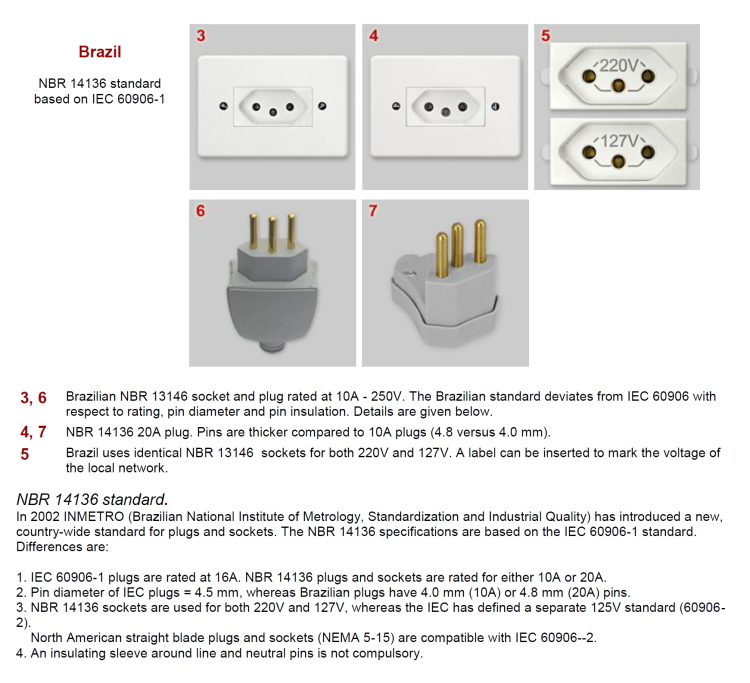 Brazil

NBR 14136 standard based on IEC 60906-1

3

4

5

220V

127V

6

7

3, 6 Brazilian NBR 13146 socket and plug rated at 10A - 250V. The Brazilian standard deviates from IEC 60906 with respect to rating, pin diameter and pin insulation. Details are given below.

4, 7 NBR 14136 20A plug. Pins are thicker compared to 10A plugs (4.8 versus 4.0 mm).

5 Brazil uses identical NBR 13146 sockets for both 220V and 127V. A label can be inserted to mark the voltage of the local network.

NBR 14136 standard.
In 2002 INMETRO (Brazilian National Institute of Metrology, Standardization and Industrial Quality) has introduced a new, country-wide standard for plugs and sockets. The NBR 14136 specifications are based on the IEC 60906-1 standard. Differences are:

1. IEC 60906-1 plugs are rated at 16A. NBR 14136 plugs and sockets are rated for either 10A or 20A.
2. Pin diameter of IEC plugs = 4.5 mm, whereas Brazilian plugs have 4.0 mm (10A) or 4.8 mm (20A) pins.
3. NBR 14136 sockets are used for both 220V and 127V, whereas the IEC has defined a separate 125V standard (60906-2).
North American straight blade plugs and sockets (NEMA 5-15) are compatible with IEC 60906--2.
4. An insulating sleeve around line and neutral pins is not compulsory.