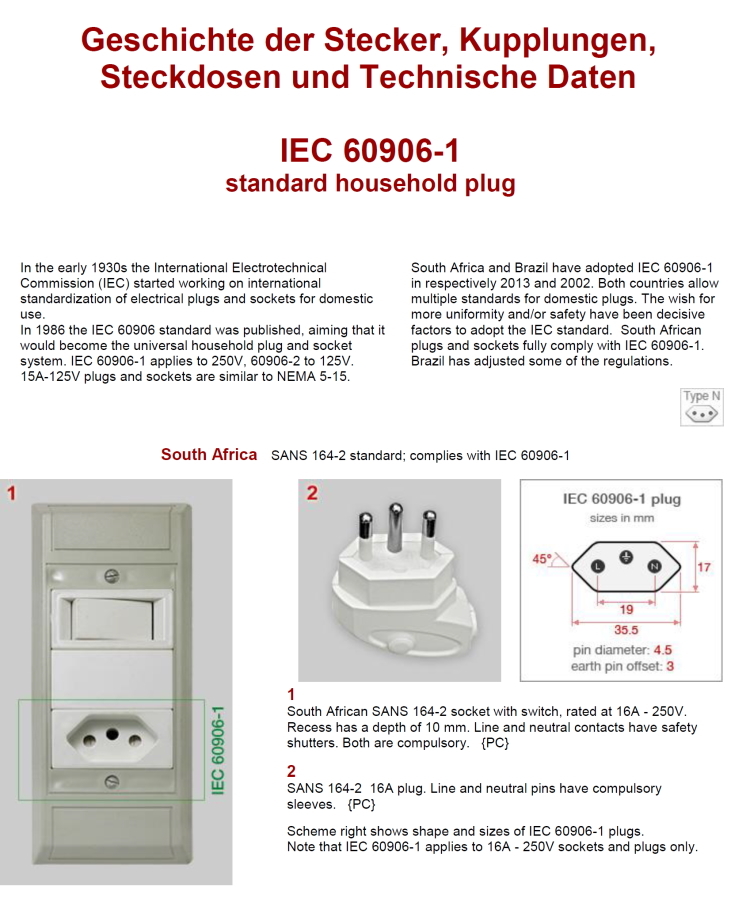 Geschichte der Stecker, Kupplungen, Steckdosen und Technische Daten

IEC 60906-1
standard household plug

In the early 1930s the International Electrotechnical Commission (IEC) started working on international standardization of electrical plugs and sockets for domestic use.
In 1986 the IEC 60906 standard was published, aiming that it would become the universal household plug and socket system. IEC 60906-1 applies to 250V, 60906-2 to 125V. 15A-125V plugs and sockets are similar to NEMA 5-15.

South Africa and Brazil have adopted IEC 60906-1 in respectively 2013 and 2002. Both countries allow multiple standards for domestic plugs. The wish for more uniformity and/or safety have been decisive factors to adopt the IEC standard. South African plugs and sockets fully comply with IEC 60906-1. Brazil has adjusted some of the regulations.

Type N

South Africa SANS 164-2 standard; complies with IEC 60906-1

1

IEC 60906-1

2

IEC 60906-1 plug
sizes in mm
45°
L
N
17
19
35.5
pin diameter: 4.5
earth pin offset: 3

1
South African SANS 164-2 socket with switch, rated at 16A - 250V. Recess has a depth of 10 mm. Line and neutral contacts have safety shutters. Both are compulsory. {PC}

2
SANS 164-2 16A plug. Line and neutral pins have compulsory sleeves. {PC}

Scheme right shows shape and sizes of IEC 60906-1 plugs.
Note that IEC 60906-1 applies to 16A - 250V sockets and plugs only.