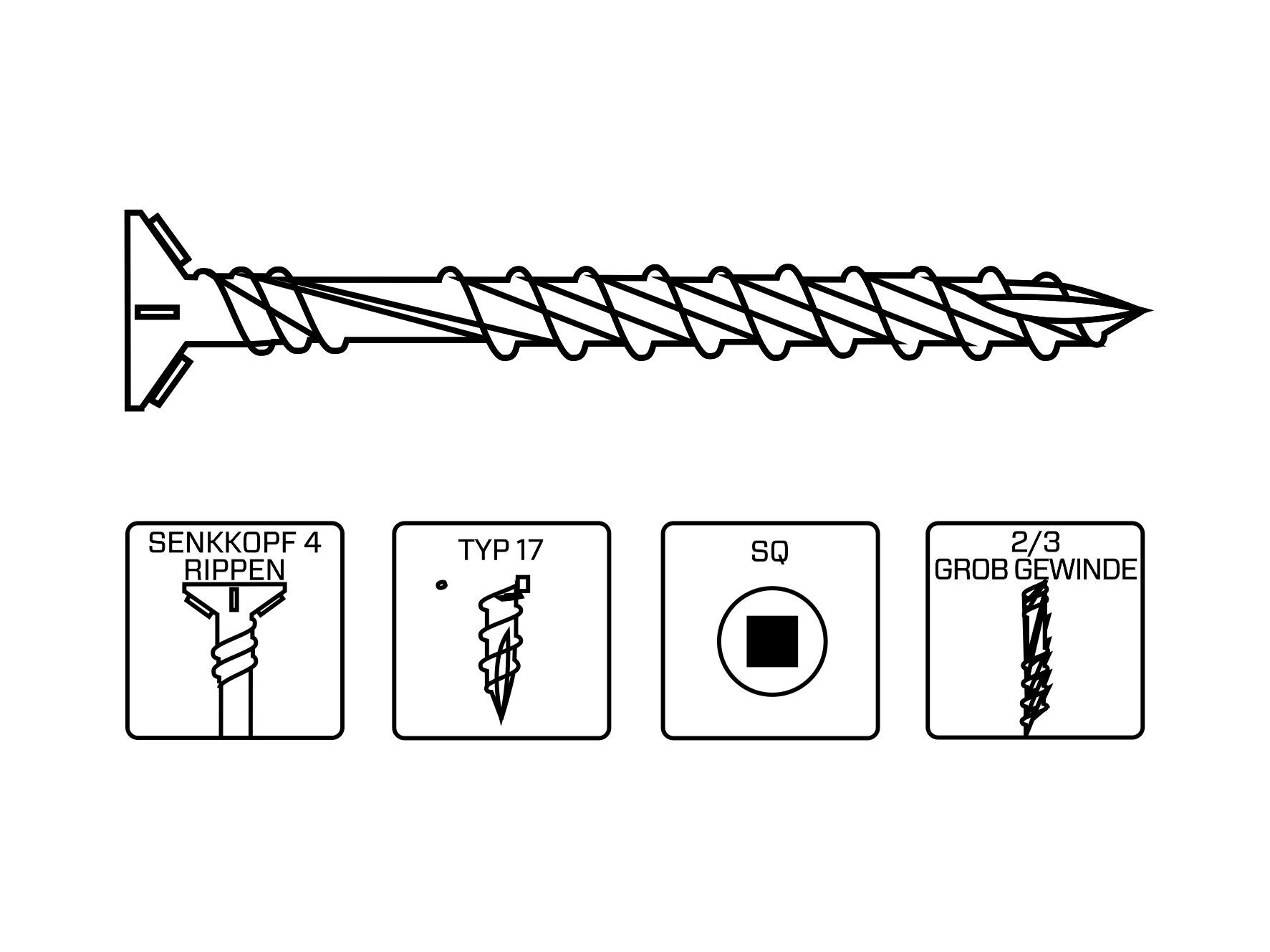 SENKKOPF 4 RIPPEN

TYP 17

SQ

2/3 GROB GEWINDE