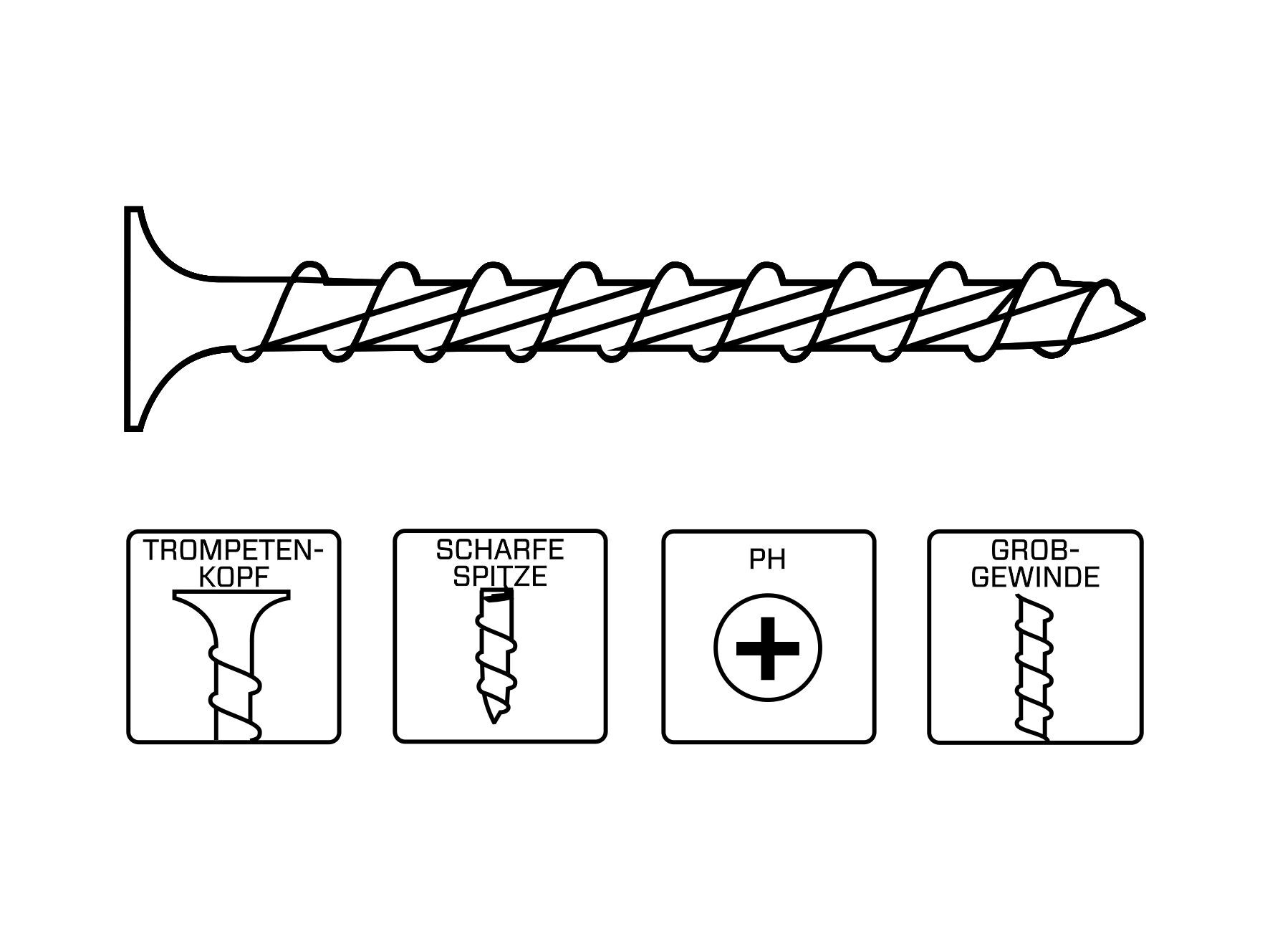 TROMPETEN-KOPF

SCHARFE SPITZE

PH

GROB-GEWINDE