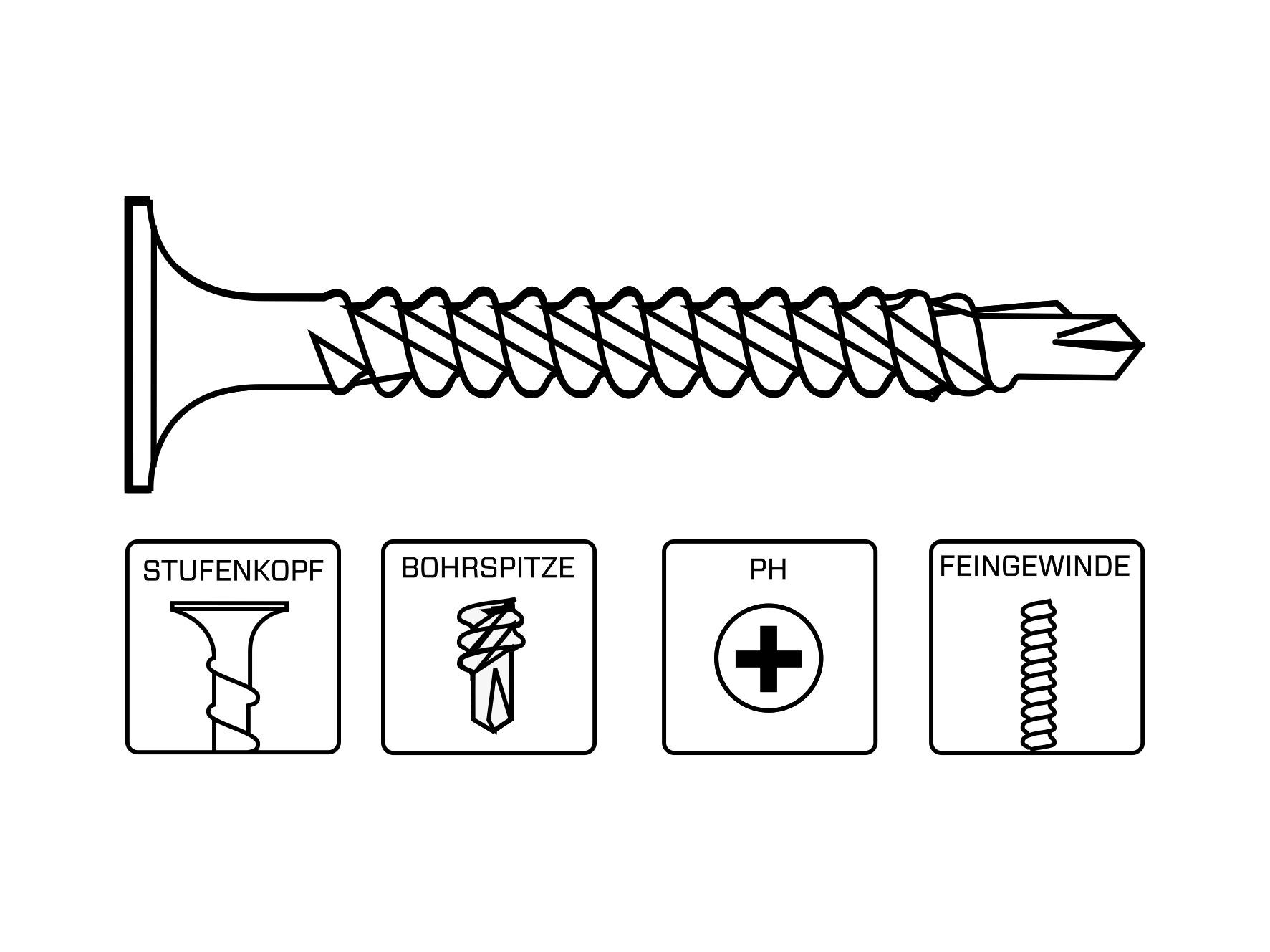 STUFENKOPF

BOHRSPITZE

PH

FEINGEWINDE