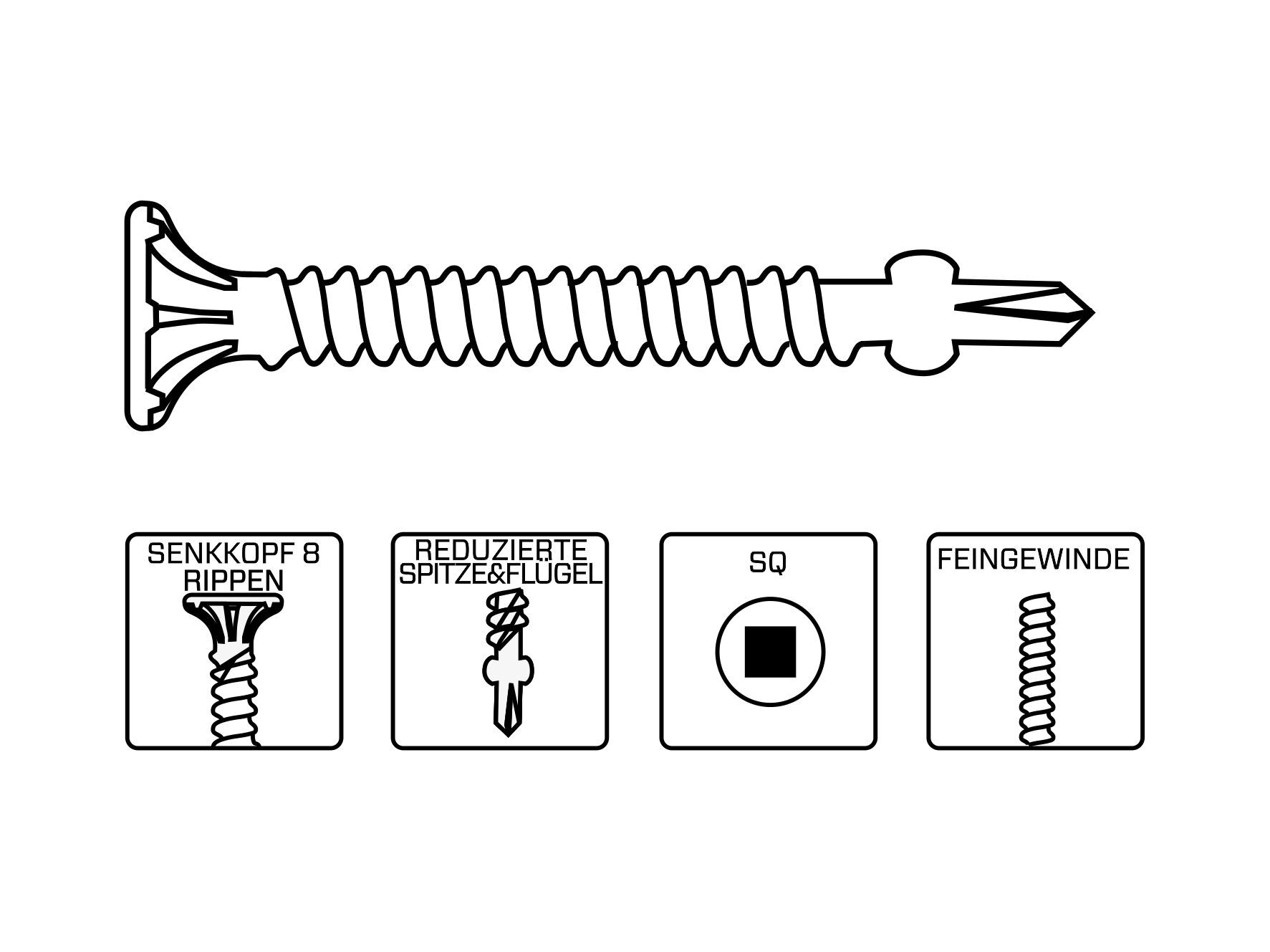 SENKKOPF 8 RIPPEN

REDUZIERTE SPITZE&FLÜGEL

SQ

FEINGEWINDE