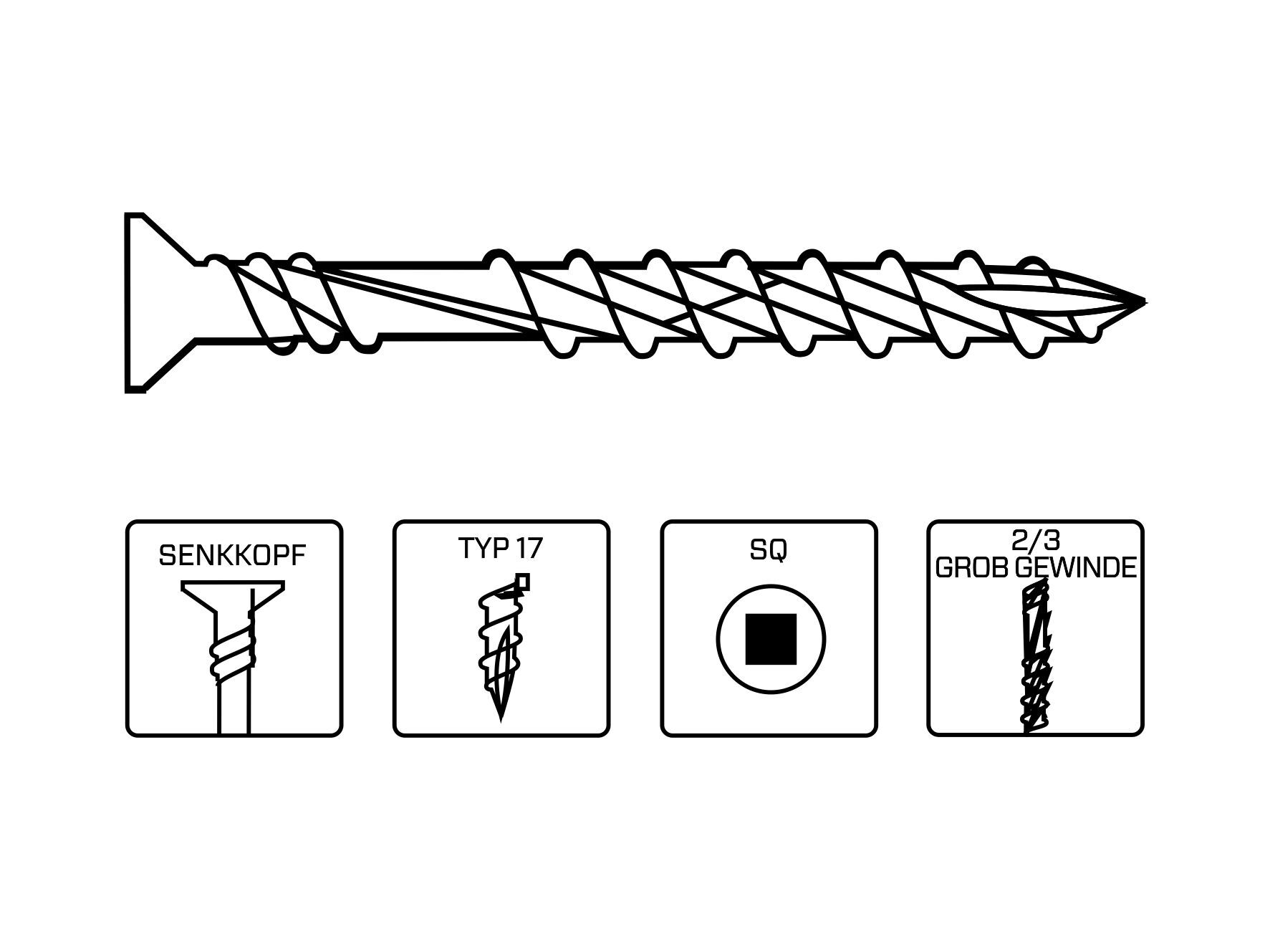 SENKKOPF

TYP 17

SQ

2/3
GROB GEWINDE