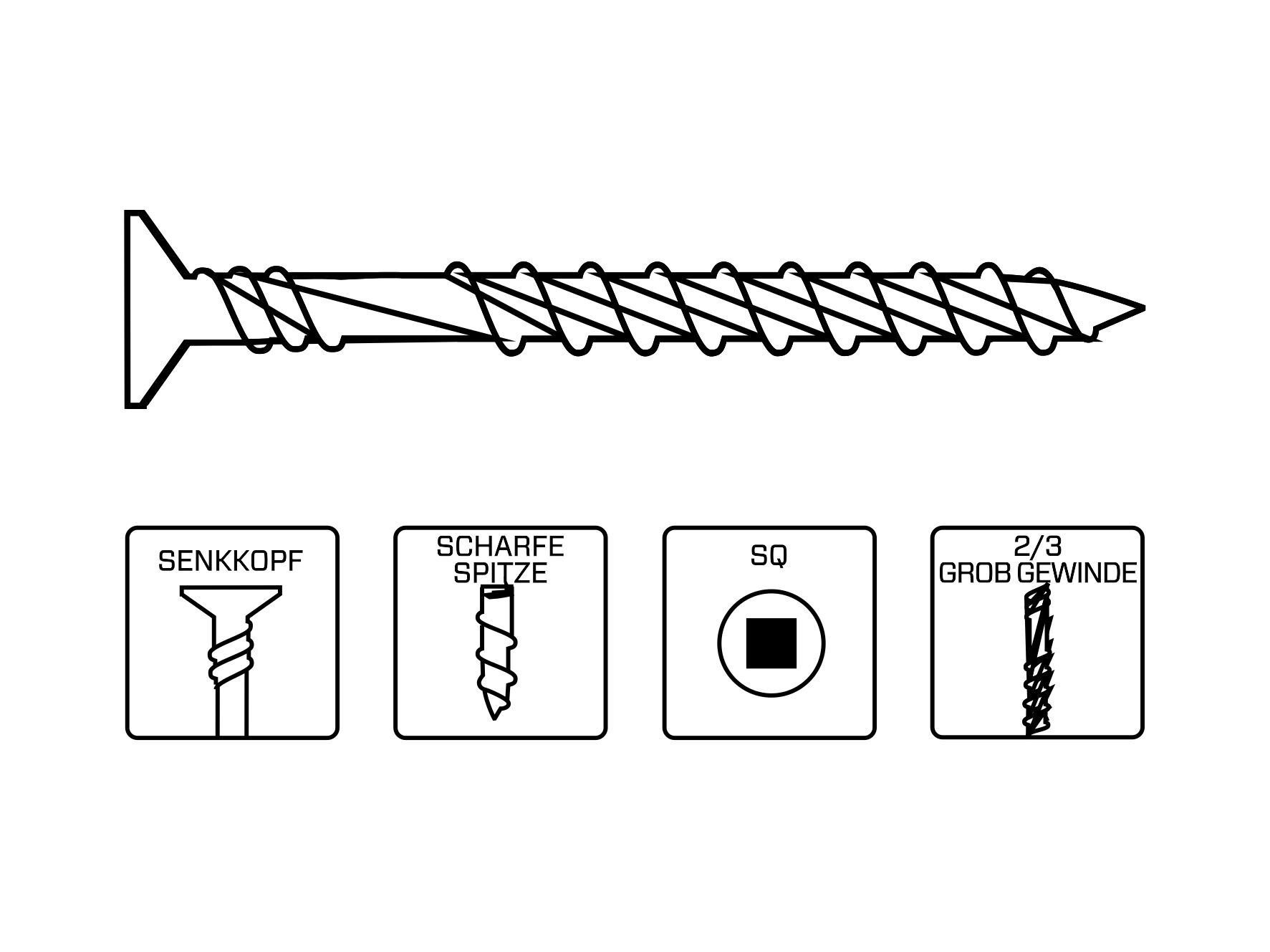 SENKKOPF

SCHARFE SPITZE

SQ

2/3 GROB GEWINDE