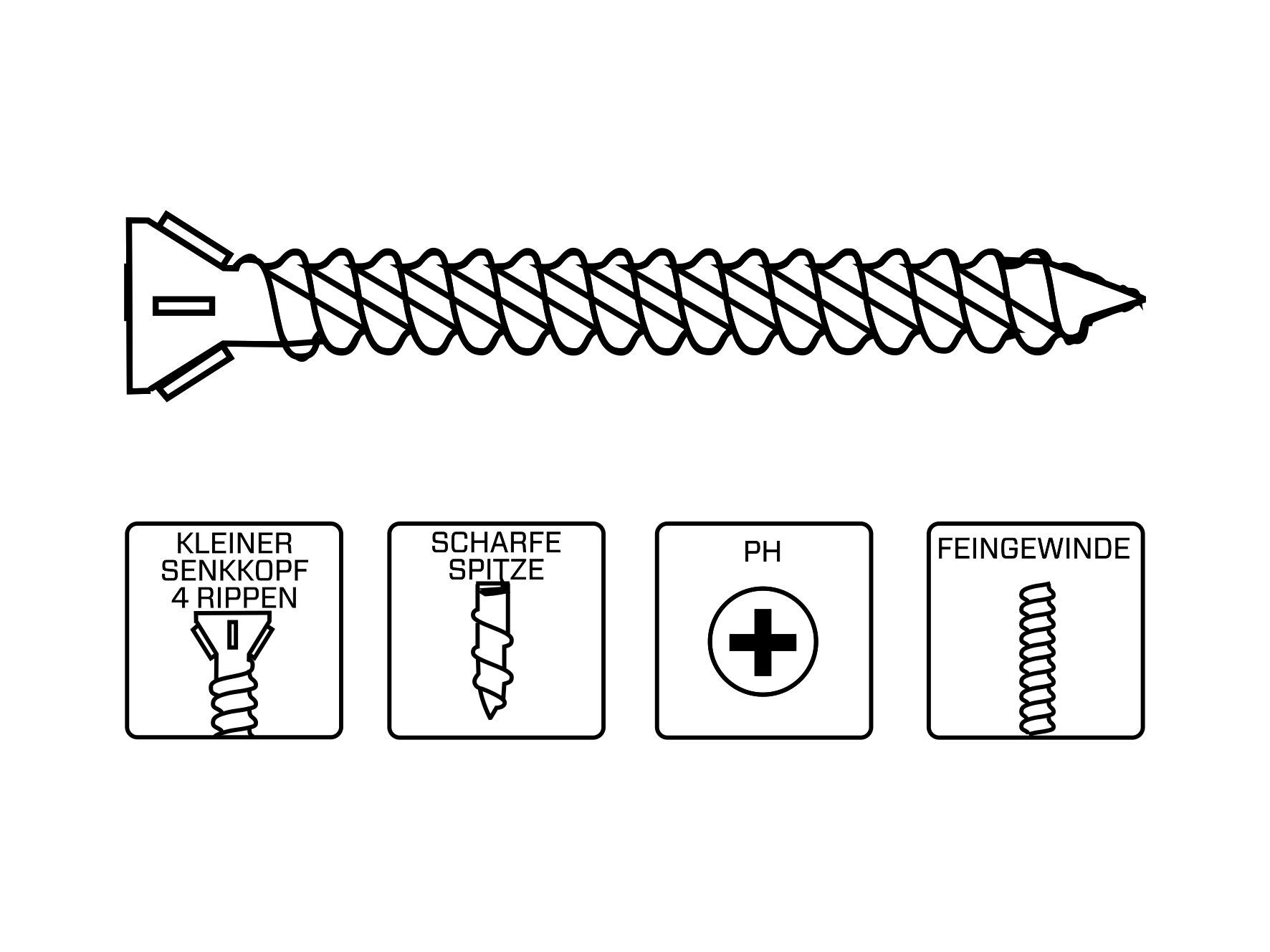 KLEINER SENKKOPF 4 RIPPEN

SCHARFE SPITZE

PH

FEINGEWINDE