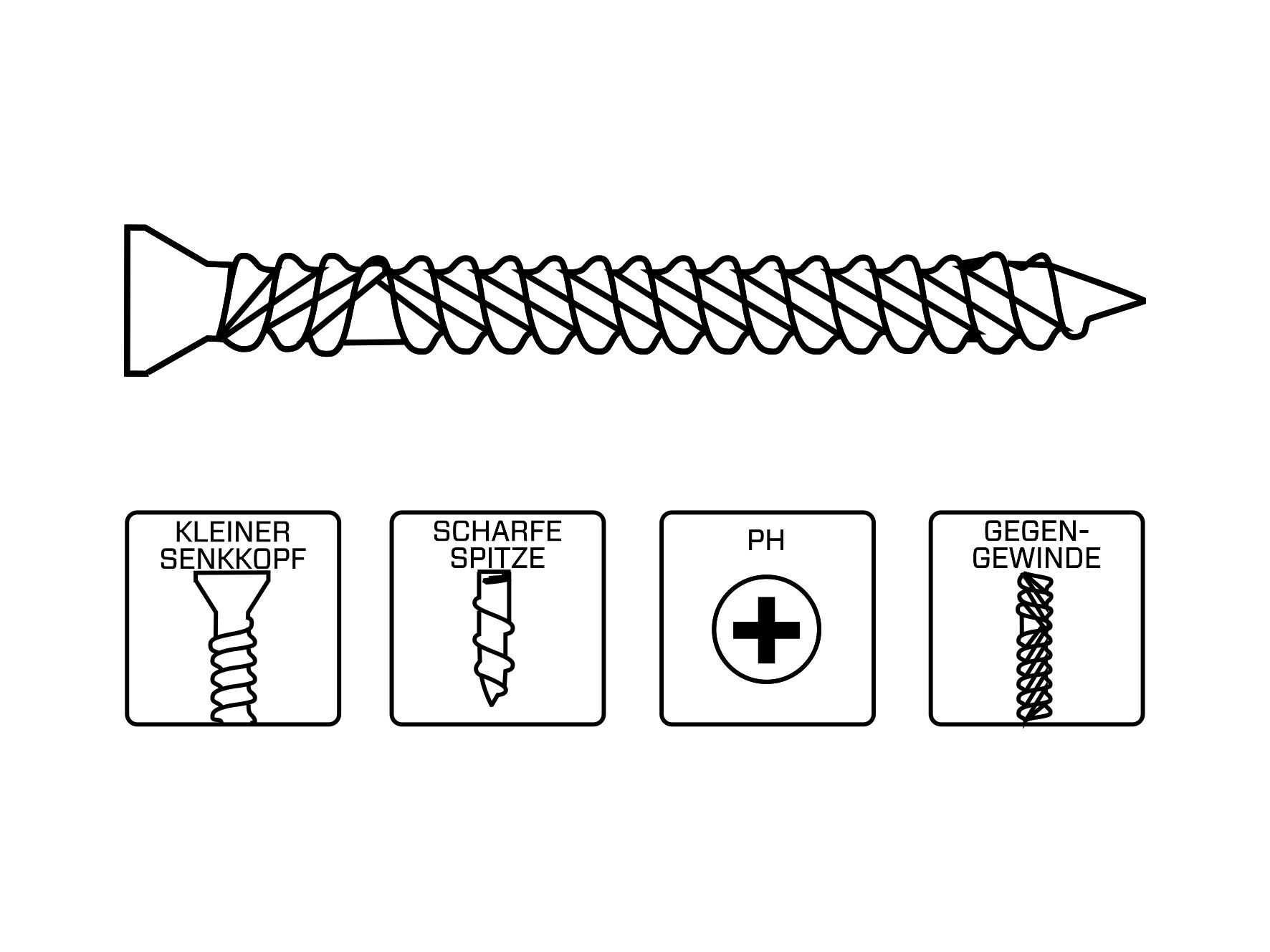 KLEINER SENKKOPF

SCHARFE SPITZE

PH

GEGEN-GEWINDE